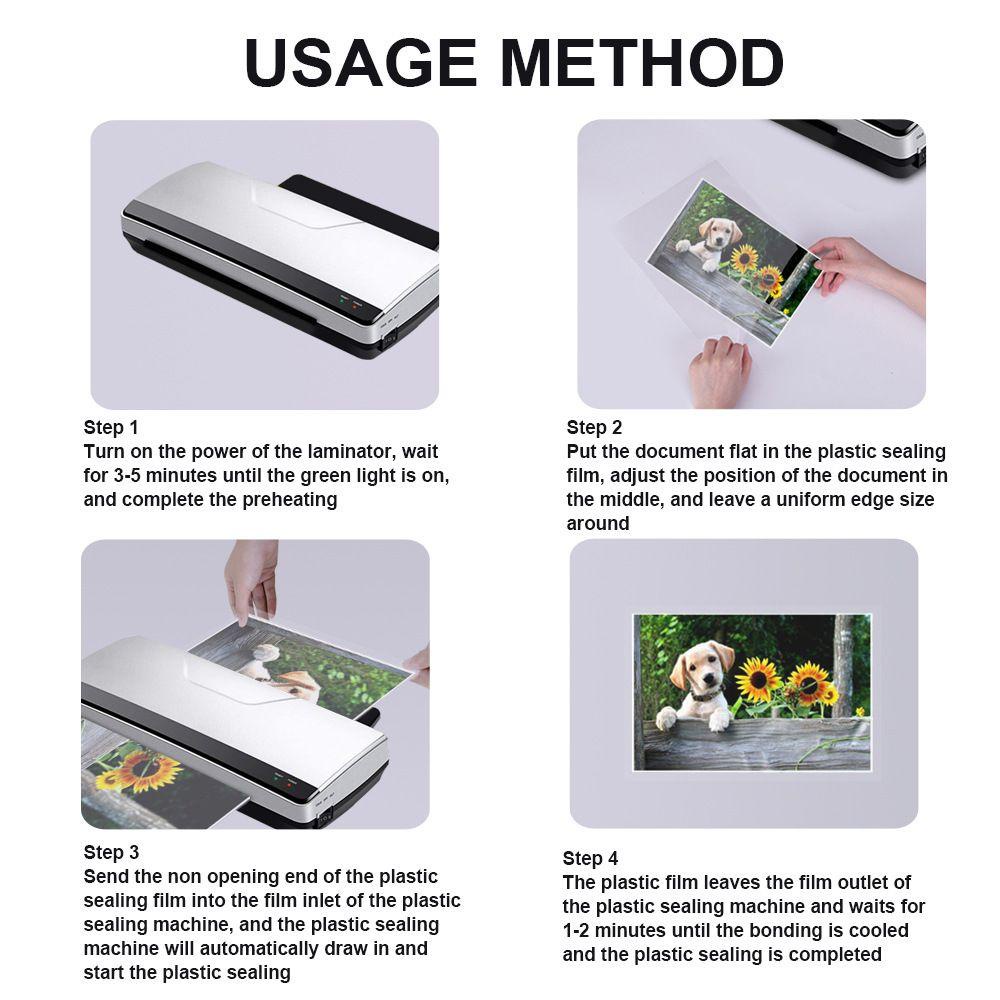 USAGE METHOD

Step 1
Turn on the power of the laminator, wait for 3-5 minutes until the green light is on, and complete the preheating

Step 2
Put the document flat in the plastic sealing film, adjust the position of the document in the middle, and leave a uniform edge size around

Step 3
Send the non opening end of the plastic sealing film into the film inlet of the plastic sealing machine, and the plastic sealing machine will automatically draw in and start the plastic sealing

Step 4
The plastic film leaves the film outlet of the plastic sealing machine and waits for 1-2 minutes until the bonding is cooled and the plastic sealing is completed