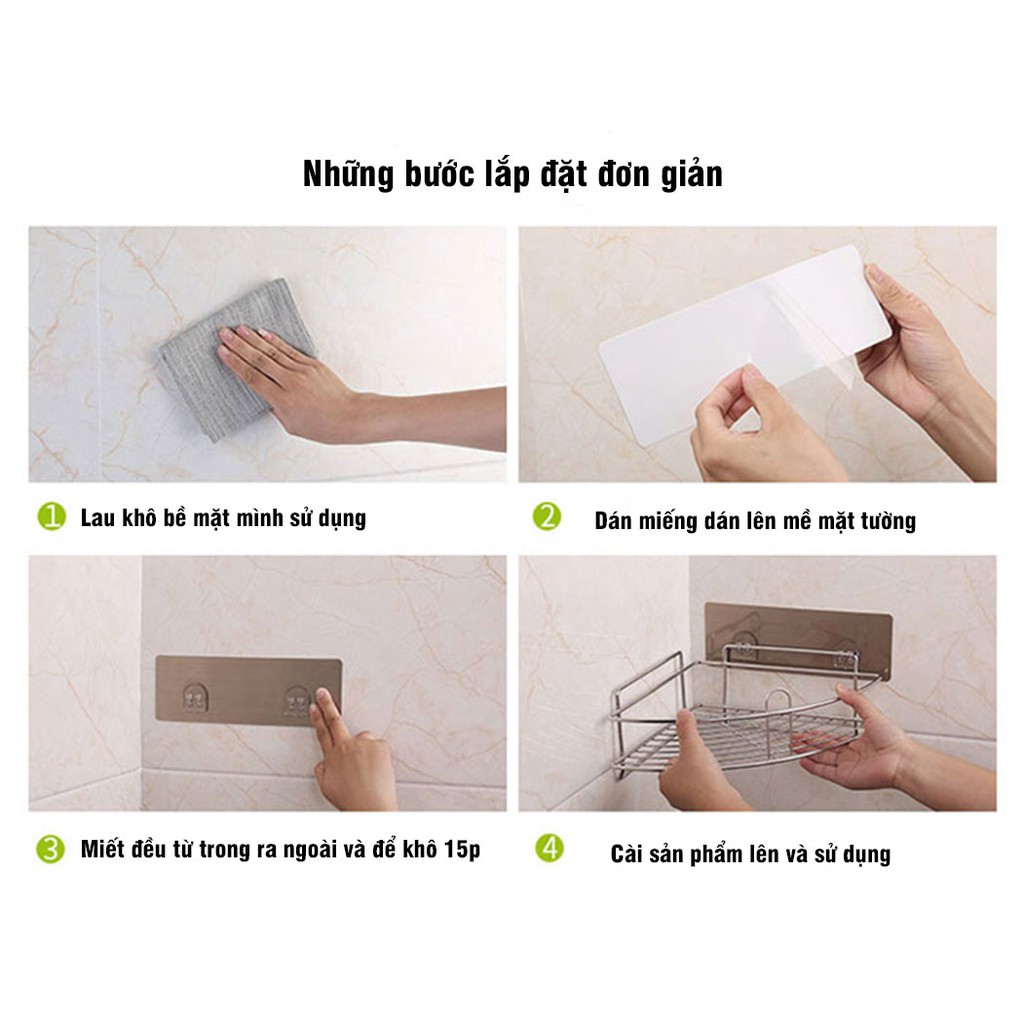 Những bước lắp đặt đơn giản

1 Lau khô bề mặt mình sử dụng

2 Dán miếng dán lên mề mặt tường

3 Miết đều từ trong ra ngoài và để khô 15p

4 Cài sản phẩm lên và sử dụng