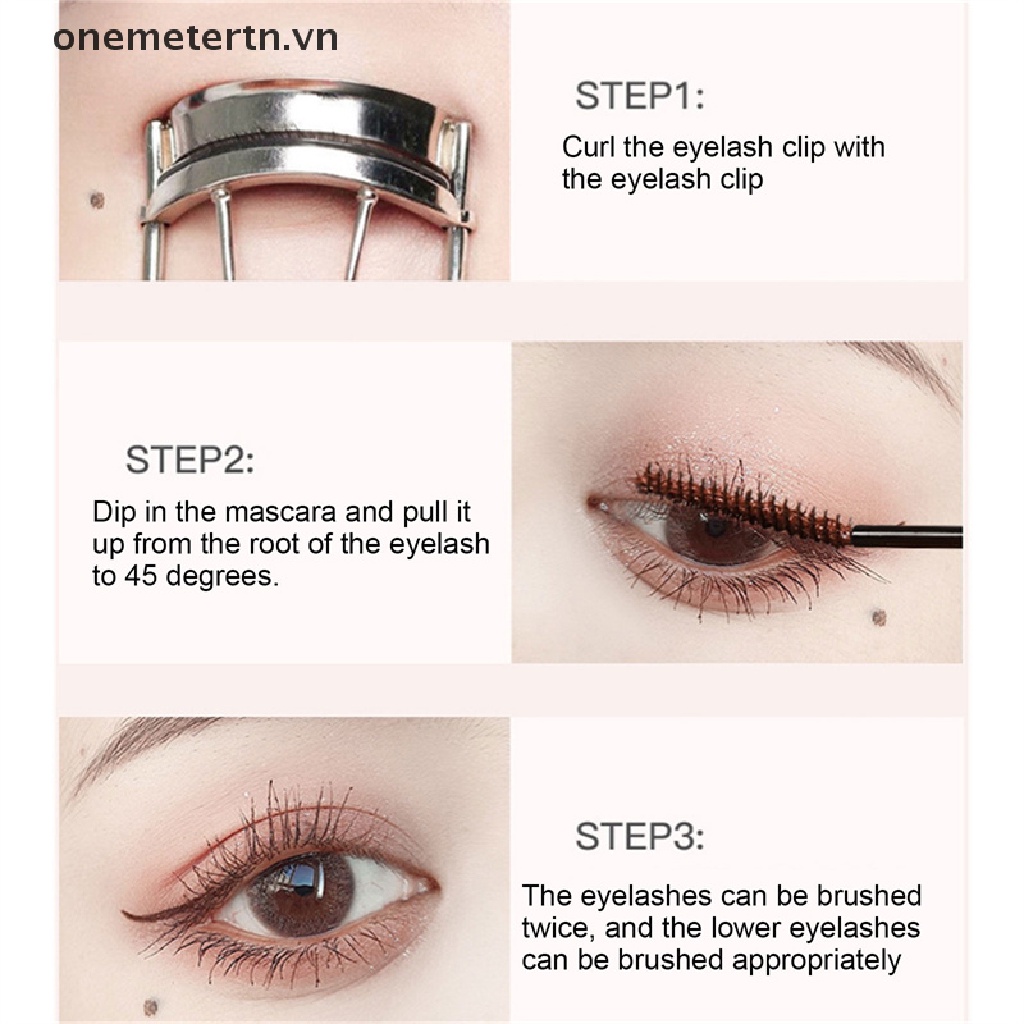 onemetertn.vn

STEP1:

Curl the eyelash clip with the eyelash clip

STEP2:

Dip in the mascara and pull it up from the root of the eyelash to 45 degrees.

STEP3:

The eyelashes can be brushed twice, and the lower eyelashes can be brushed appropriately