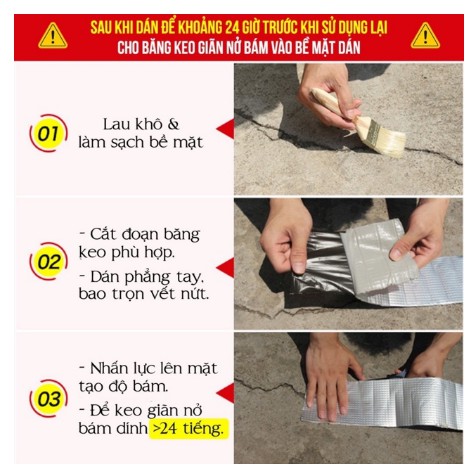 SAU KHI DÁN ĐỂ KHOẢNG 24 GIỜ TRƯỚC KHI SỬ DỤNG LẠI
CHO BĂNG KEO GIÃN NỞ BÁM VÀO BỀ MẶT DÁN

01

Lau khô &
làm sạch bề mặt

02

- Cắt đoạn băng keo phù hợp.
- Dán phẳng tay, bao trọn vết nứt.

03

- Nhấn lực lên mặt tạo độ bám.
- Để keo giãn nở bám dính >24 tiếng.