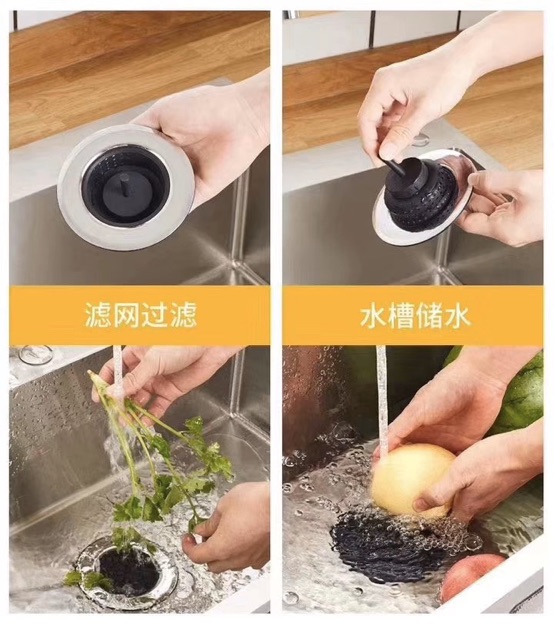 滤网过滤

水槽储水