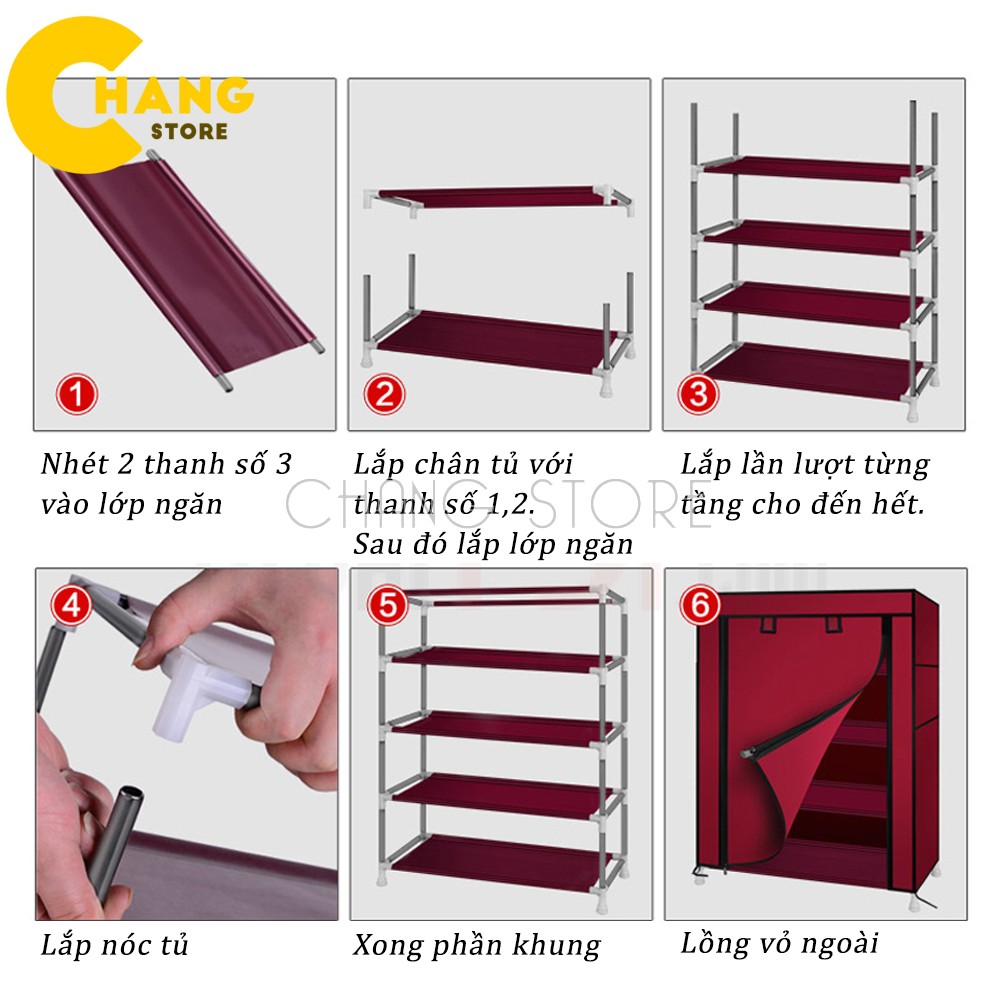 CHANG STORE

1

Nhét 2 thanh số 3 vào lớp ngăn

2

Lắp chân tủ với thanh số 1,2. Sau đó lắp lớp ngăn

3

Lắp lần lượt từng tầng cho đến hết.

CHANG STORE

4

Lắp nóc tủ

5

Xong phần khung

6

Lồng vỏ ngoài