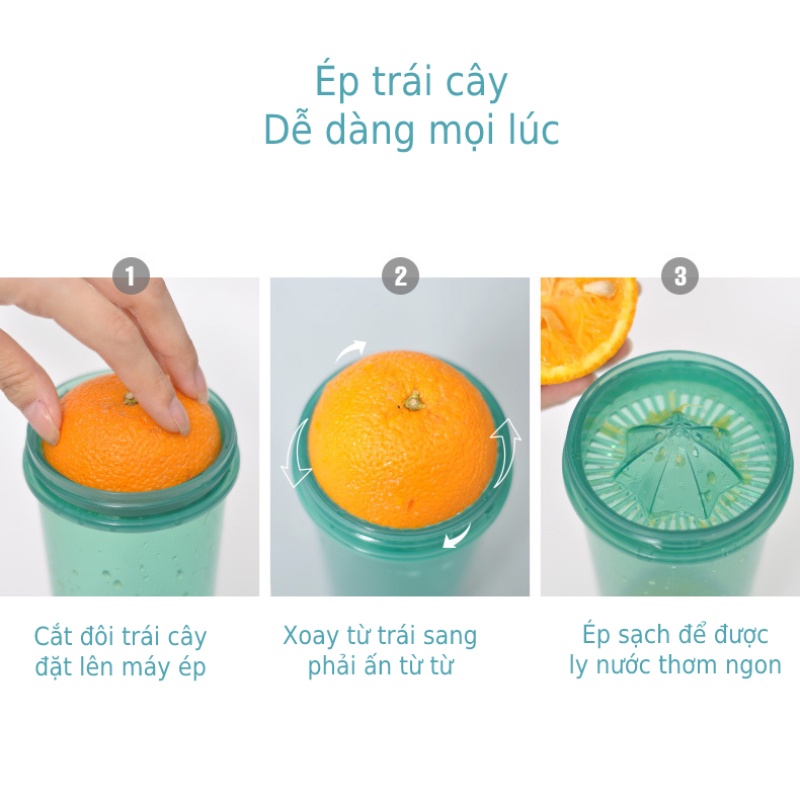 Ép trái cây
Dễ dàng mọi lúc

1

Cắt đôi trái cây đặt lên máy ép

2

Xoay từ trái sang phải ấn từ từ

3

Ép sạch để được ly nước thơm ngon