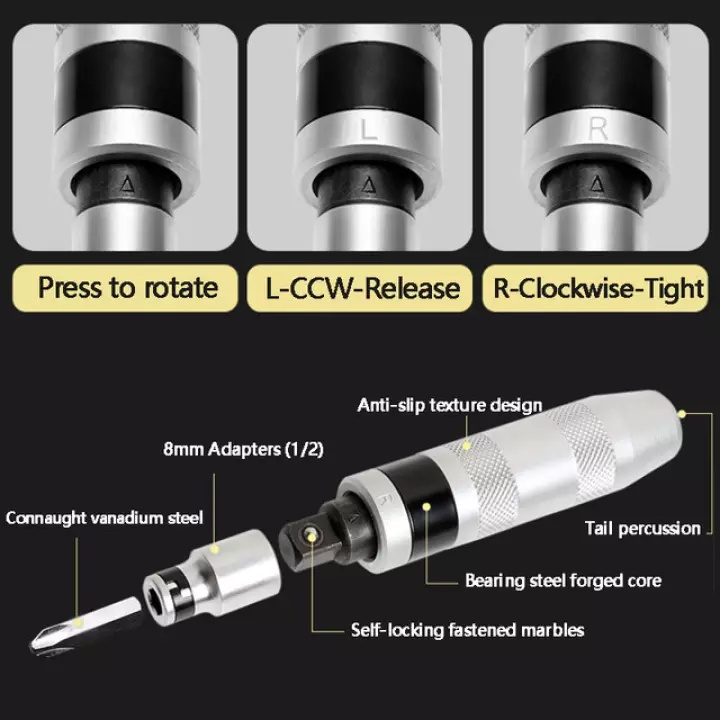 L

R

Press to rotate

L-CCW-Release

R-Clockwise-Tight

Anti-slip texture design

8mm Adapters (1/2)

Connaught vanadium steel

R

Tail percussion

Bearing steel forged core

Self-locking fastened marbles