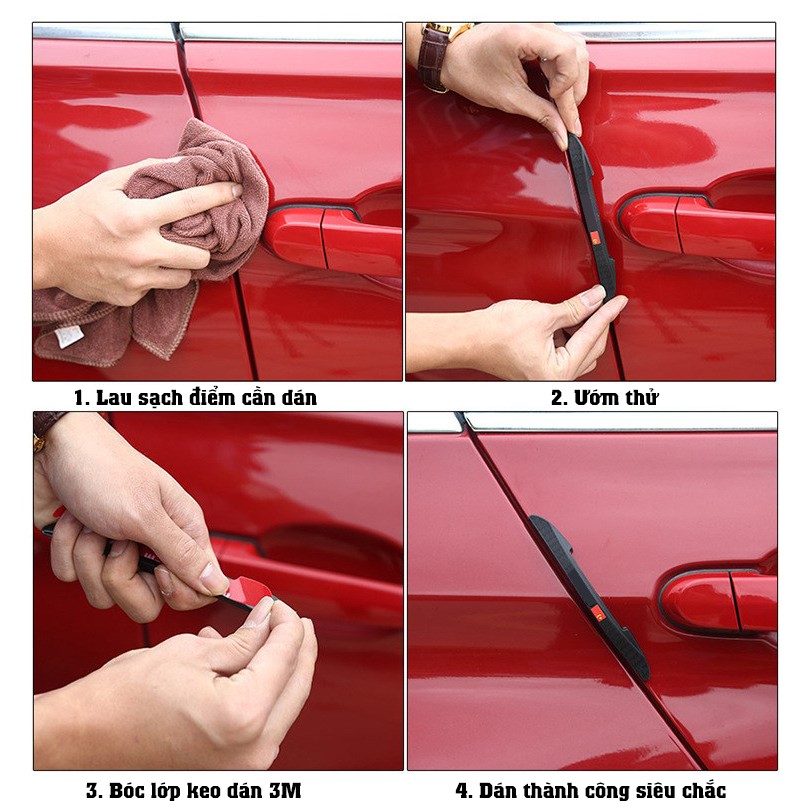 1. Lau sạch điểm cần dán

2. Ướm thử

3. Bóc lớp keo dán 3M

4. Dán thành công siêu chắc