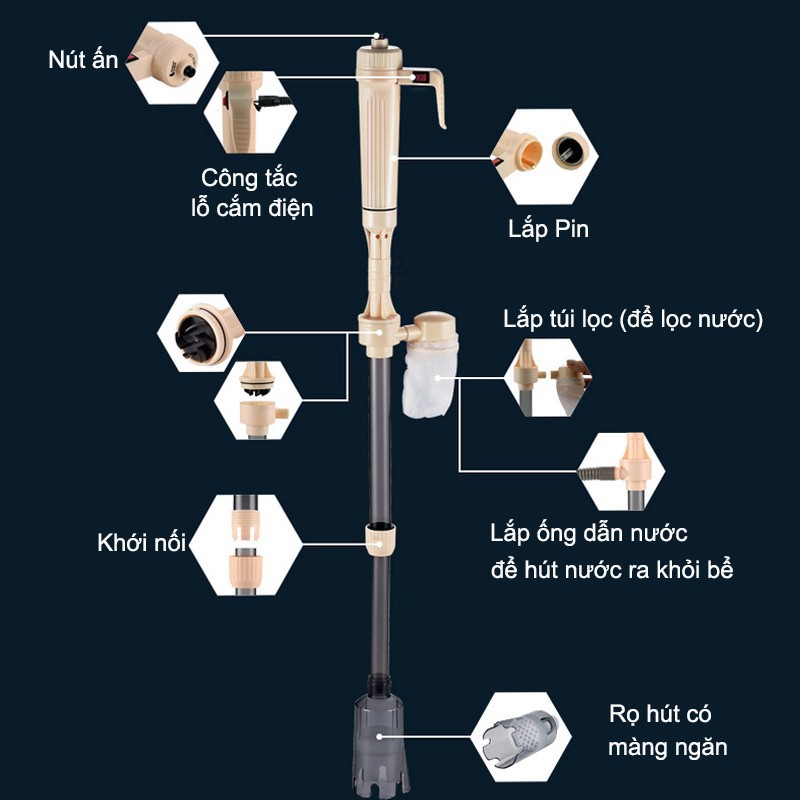 Nút ấn

Công tắc
lỗ cắm điện

Lắp Pin

Lắp túi lọc (để lọc nước)

Khới nối

Lắp ống dẫn nước
để hút nước ra khỏi bể

Rọ hút có
màng ngăn