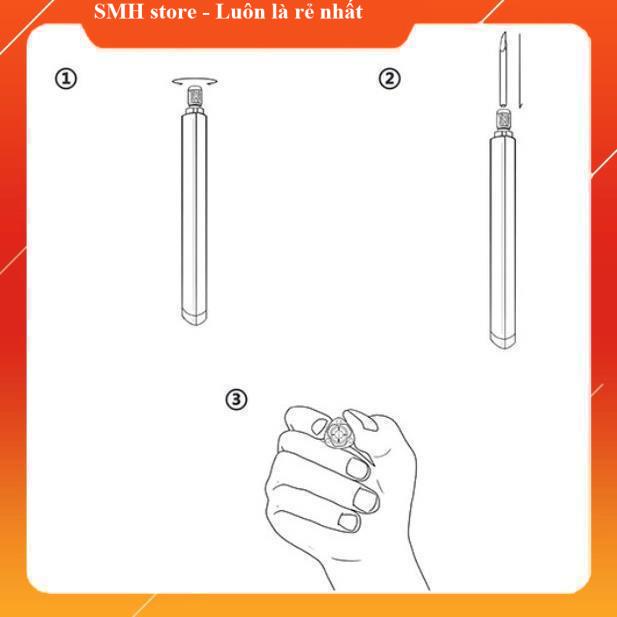 SMH store - Luôn là rẻ nhất

①

②

③