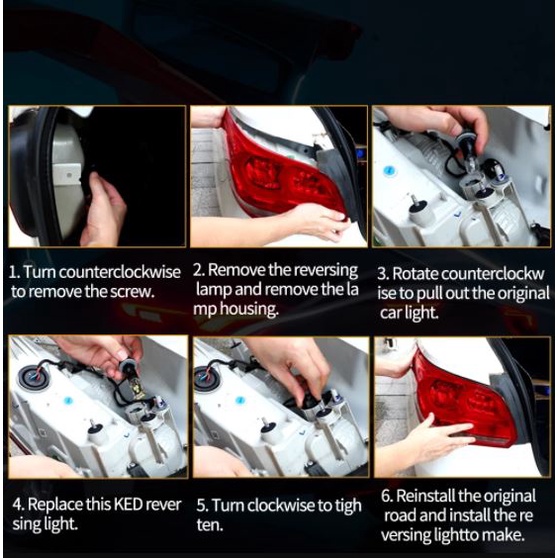 1. Turn counterclockwise to remove the screw.

2. Remove the reversing lamp and remove the la mp housing.

3. Rotate counterclockw ise to pull out the original car light.

4. Replace this KED rever sing light.

5. Turn clockwise to tigh ten.

6. Reinstall the original road and install the re versing lightto make.