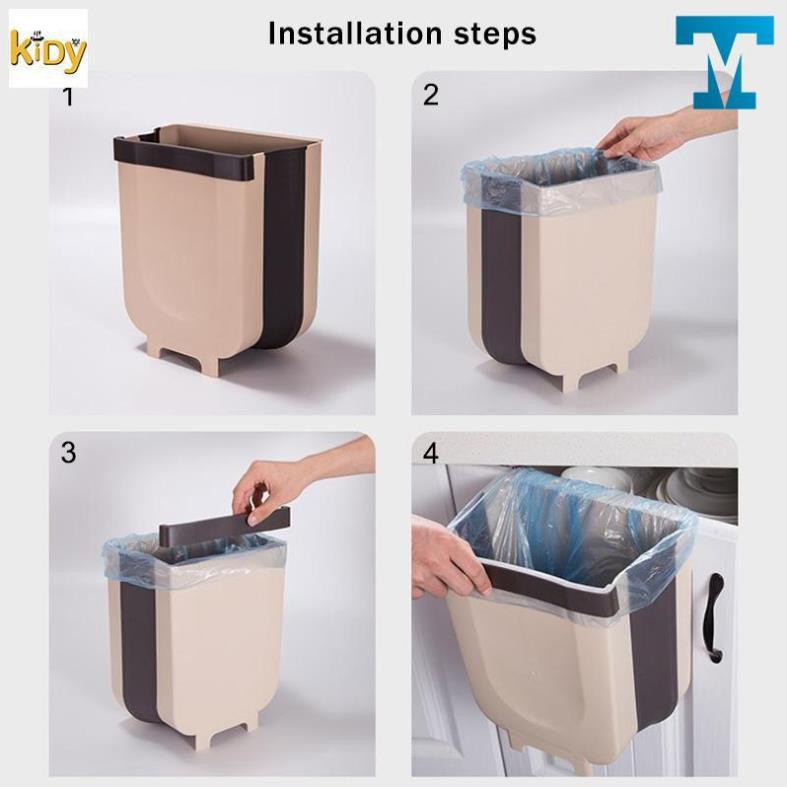 KiDY

Installation steps

1

2

3

4