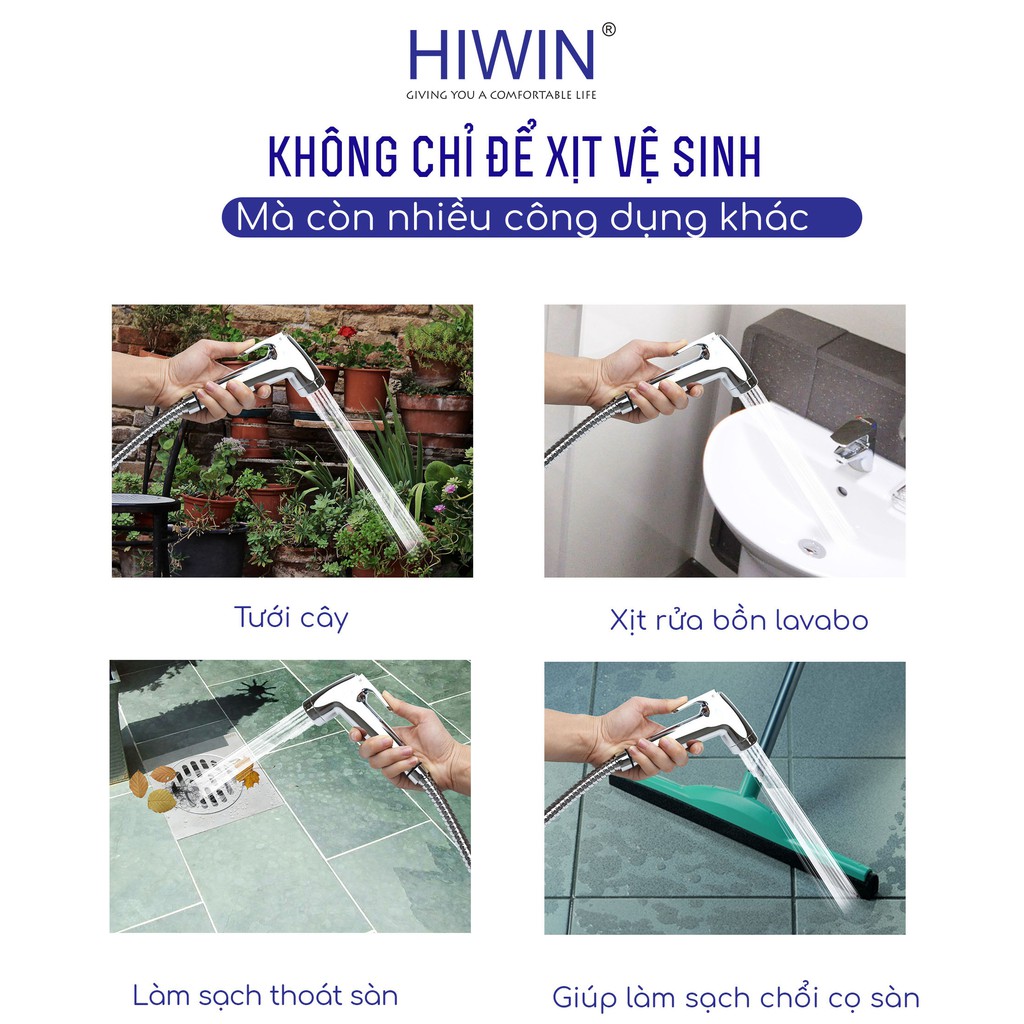 HIWIN®
GIVING YOU A COMFORTABLE LIFE

KHÔNG CHỈ ĐỂ XỊT VỆ SINH
Mà còn nhiều công dụng khác

Tưới cây

Xịt rửa bồn lavabo

Làm sạch thoát sàn

Giúp làm sạch chổi cọ sàn