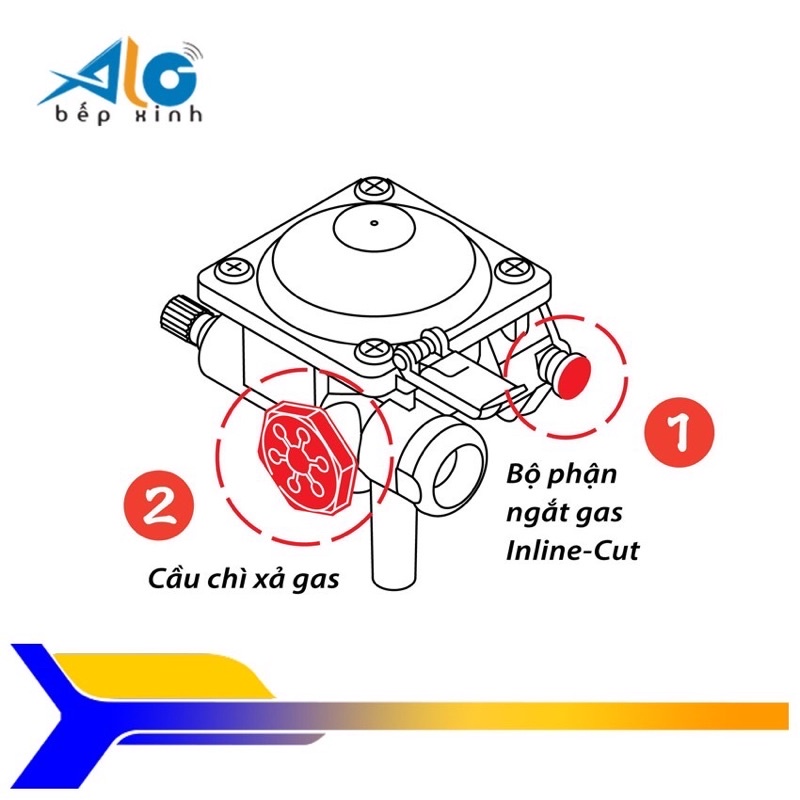 ALO
bếp xinh

1

Bộ phận ngắt gas Inline-Cut

2

Cầu chì xả gas