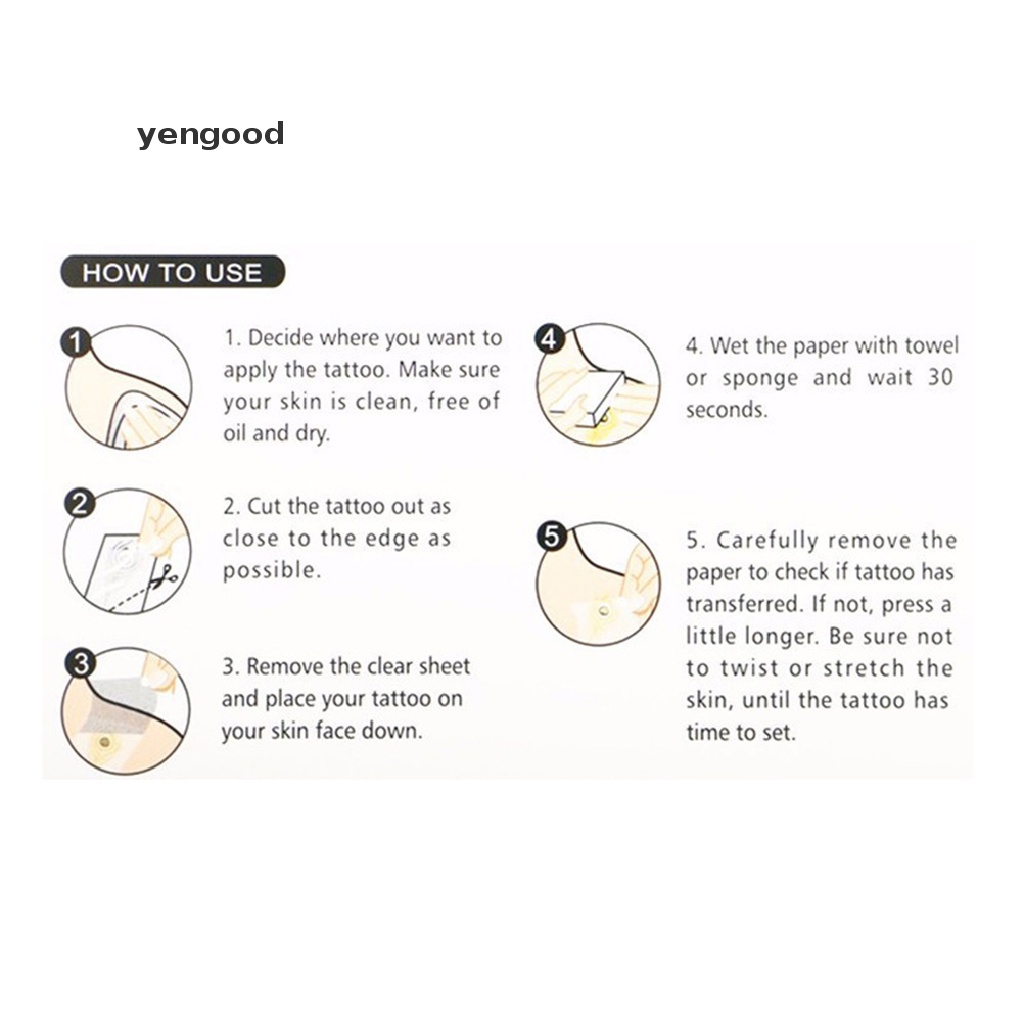 yengood

HOW TO USE

1

1. Decide where you want to apply the tattoo. Make sure your skin is clean, free of oil and dry.

2

2. Cut the tattoo out as close to the edge as possible.

3

3. Remove the clear sheet and place your tattoo on your skin face down.

4

4. Wet the paper with towel or sponge and wait 30 seconds.

5

5. Carefully remove the paper to check if tattoo has transferred. If not, press a little longer. Be sure not to twist or stretch the skin, until the tattoo has time to set.