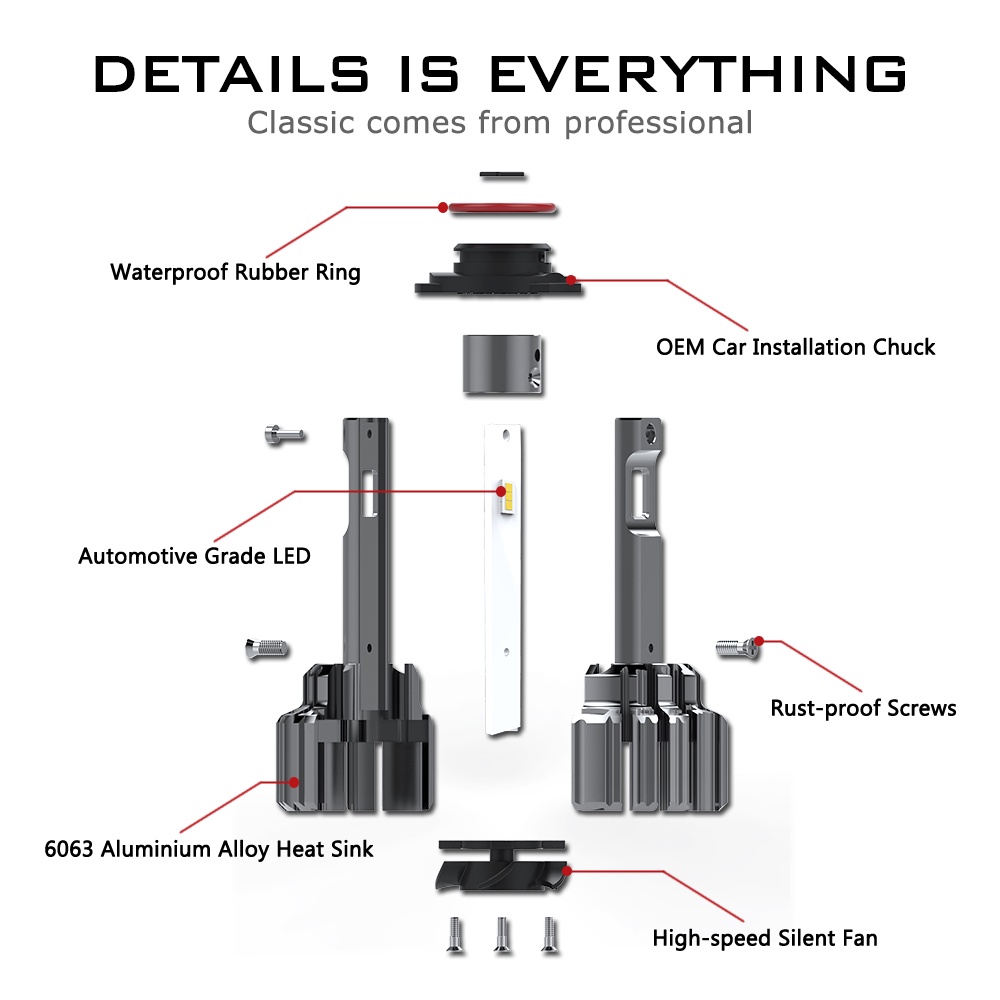 DETAILS IS EVERYTHING
Classic comes from professional

Waterproof Rubber Ring

OEM Car Installation Chuck

Automotive Grade LED

Rust-proof Screws

6063 Aluminium Alloy Heat Sink

High-speed Silent Fan