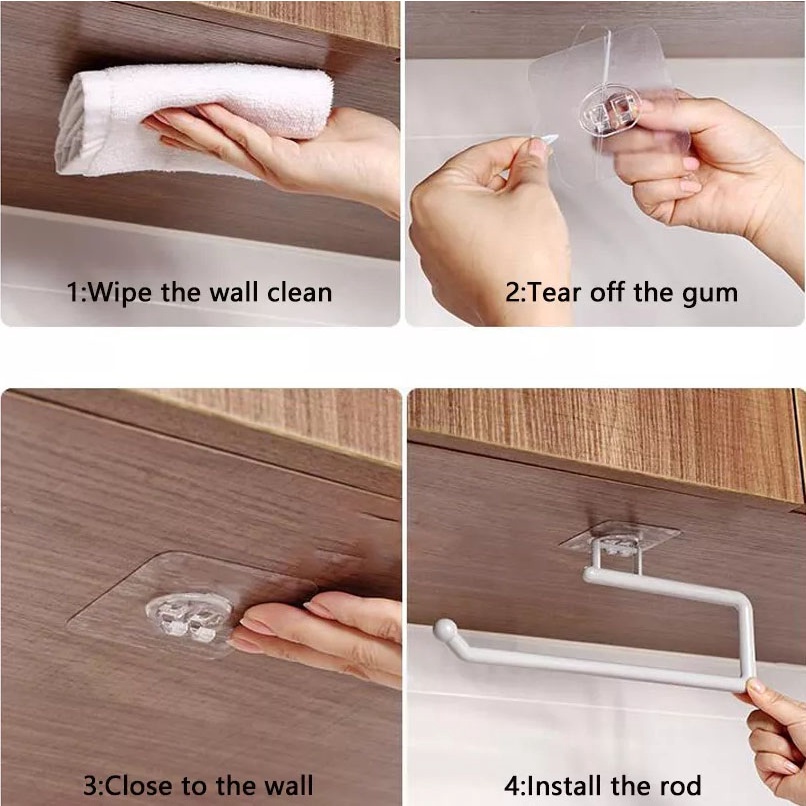 1:Wipe the wall clean

2:Tear off the gum

3:Close to the wall

4:Install the rod