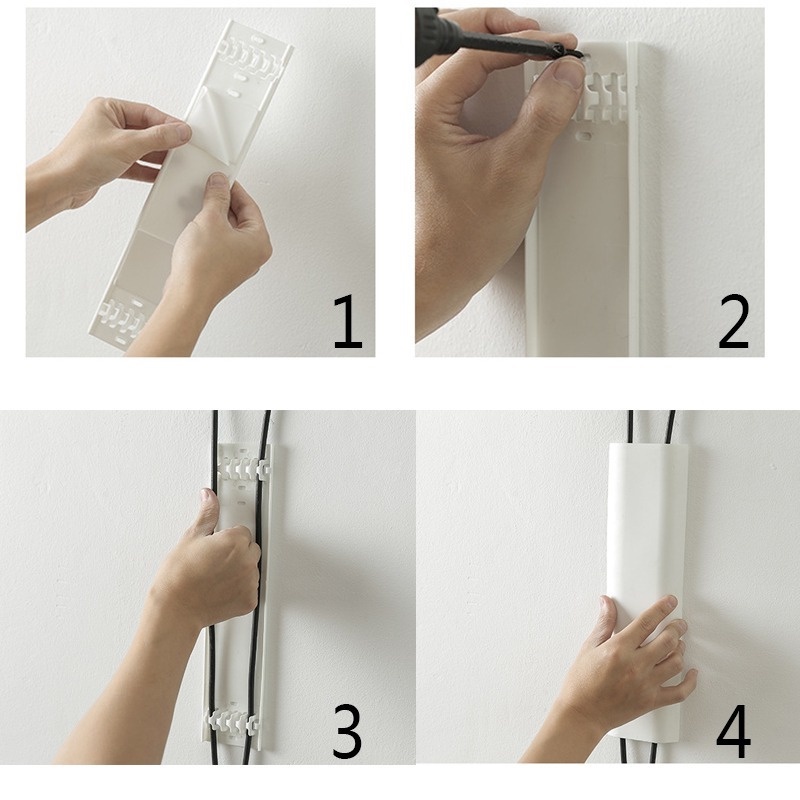 1

2

3

4