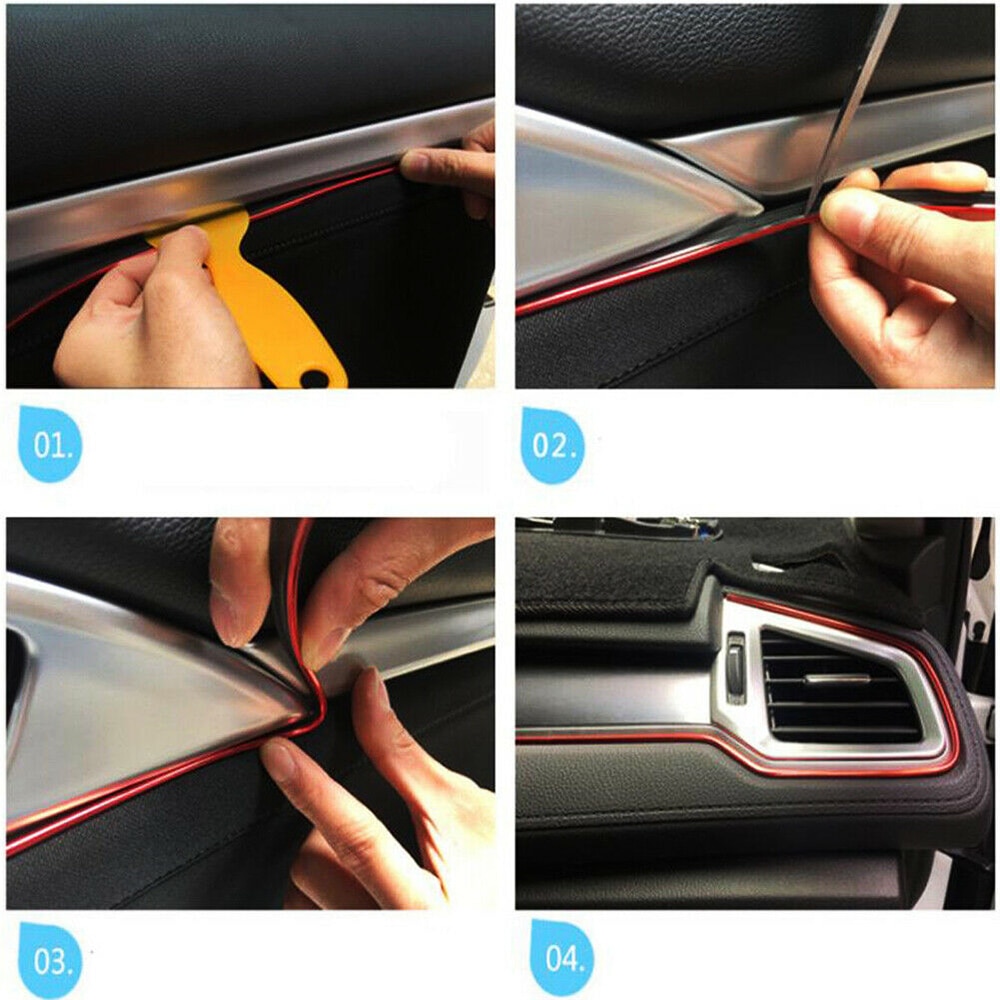 01.

02.

03.

04.