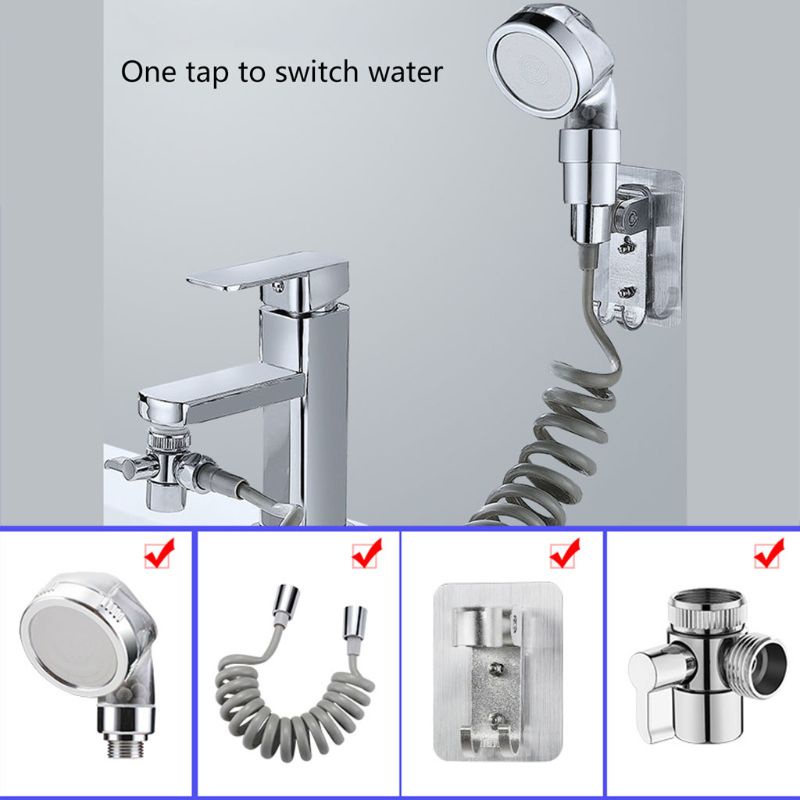 One tap to switch water