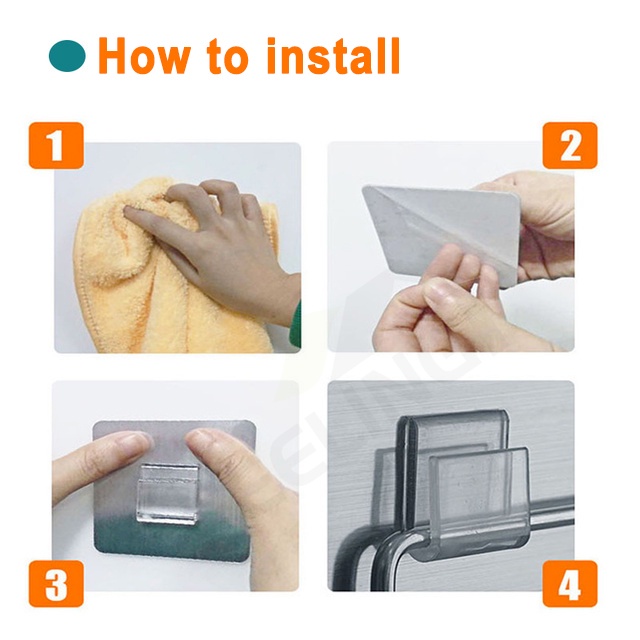 How to install

1

2

3

4