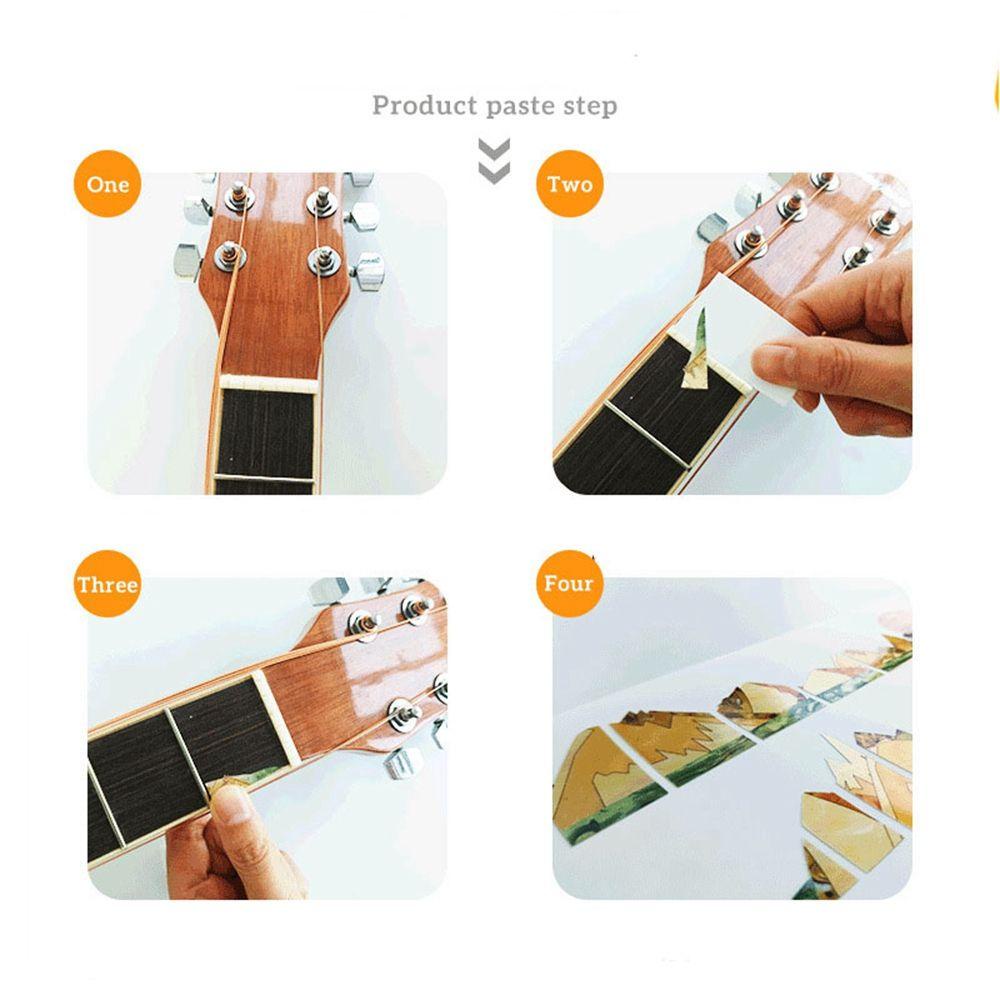 Product paste step

One

Two

Three

Four