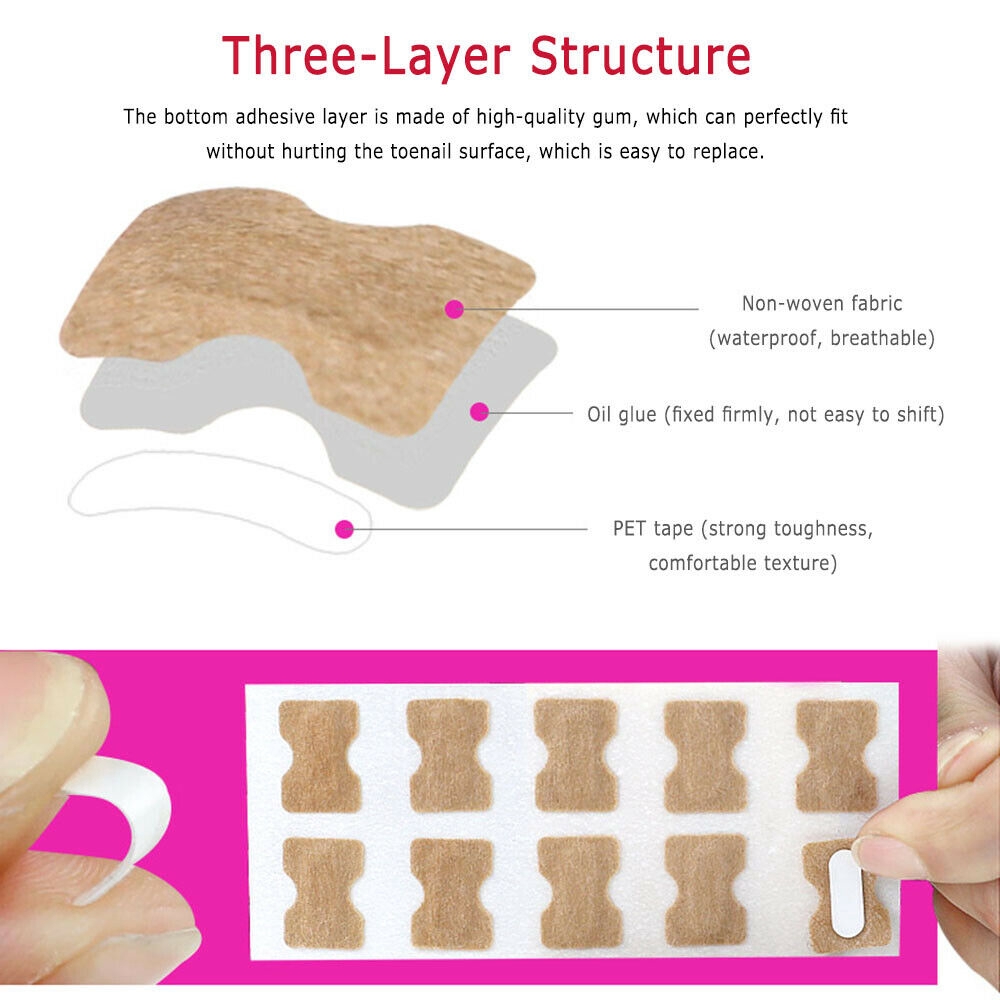 Three-Layer Structure

The bottom adhesive layer is made of high-quality gum, which can perfectly fit without hurting the toenail surface, which is easy to replace.

Non-woven fabric
(waterproof, breathable)

Oil glue (fixed firmly, not easy to shift)

PET tape (strong toughness, comfortable texture)