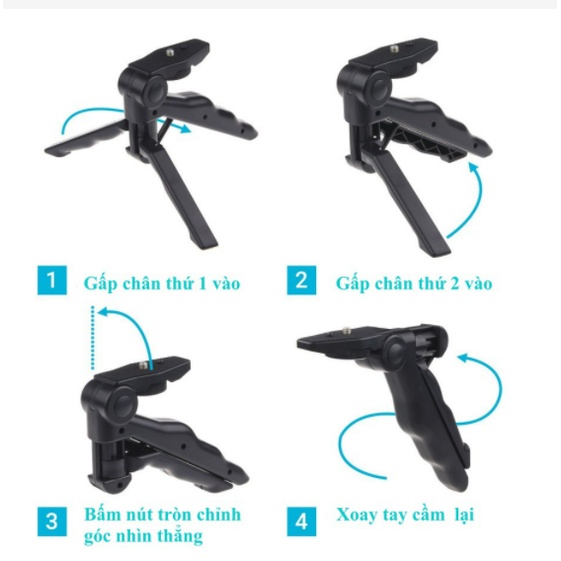 1 Gấp chân thứ 1 vào

2 Gấp chân thứ 2 vào

3 Bấm nút tròn chỉnh góc nhìn thẳng

4 Xoay tay cầm lại