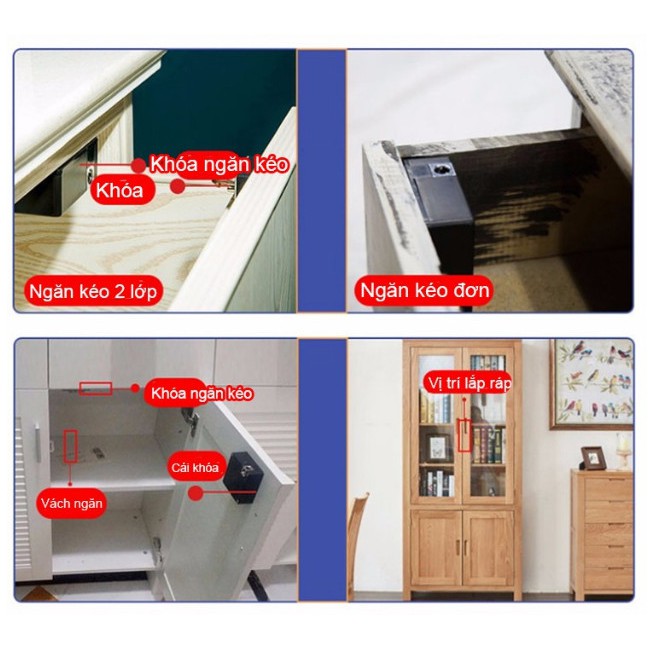 Khóa ngăn kéo
Khóa
Ngăn kéo 2 lớp

Ngăn kéo đơn

Khóa ngăn kéo
Cái khóa
Vách ngăn

Vị trí lắp ráp