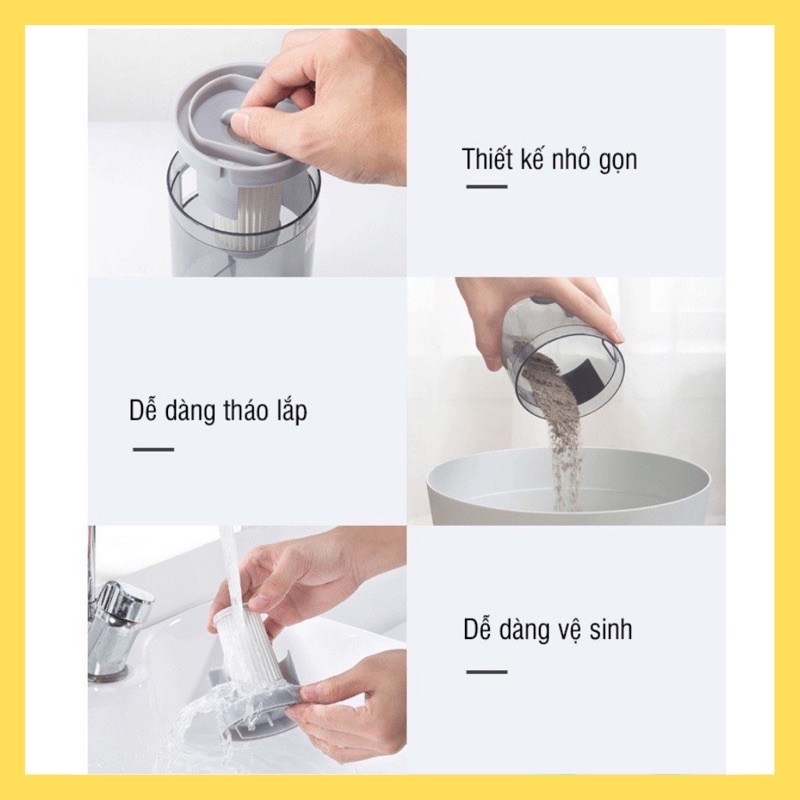 Thiết kế nhỏ gọn

Dễ dàng tháo lắp

Dễ dàng vệ sinh