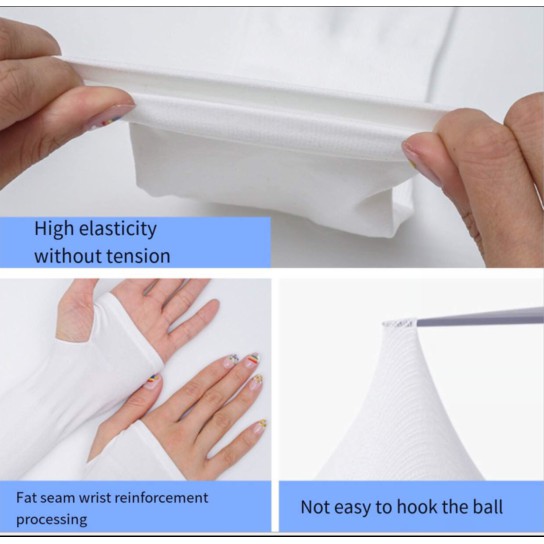 High elasticity without tension

Fat seam wrist reinforcement processing

Not easy to hook the ball