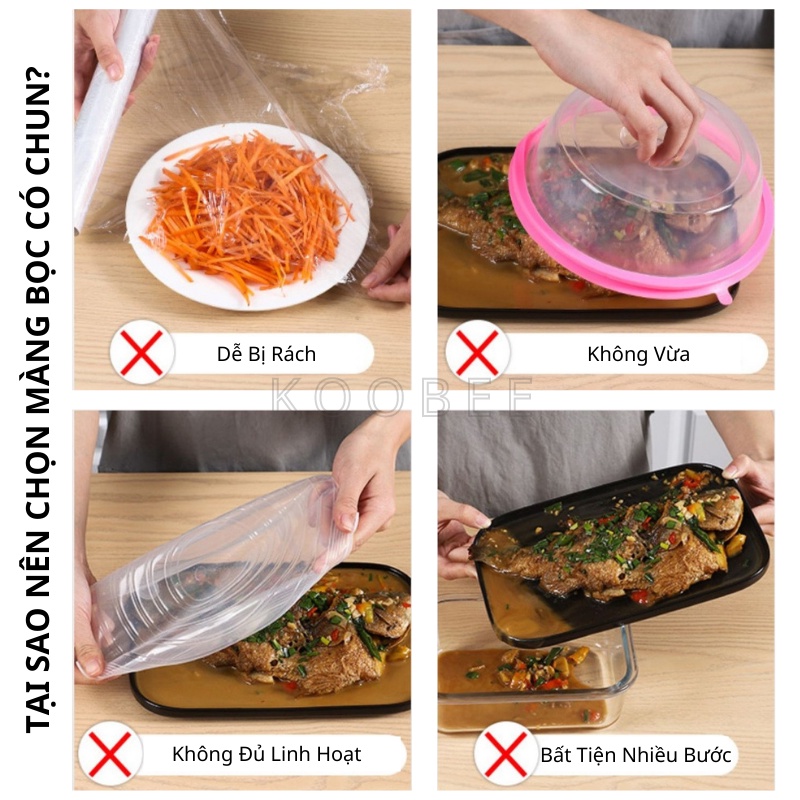 TẠI SAO NÊN CHỌN MÀNG BỌC CÓ CHUN?

Dễ Bị Rách

Không Vừa

KOOBEE

Không Đủ Linh Hoạt

Bất Tiện Nhiều Bước