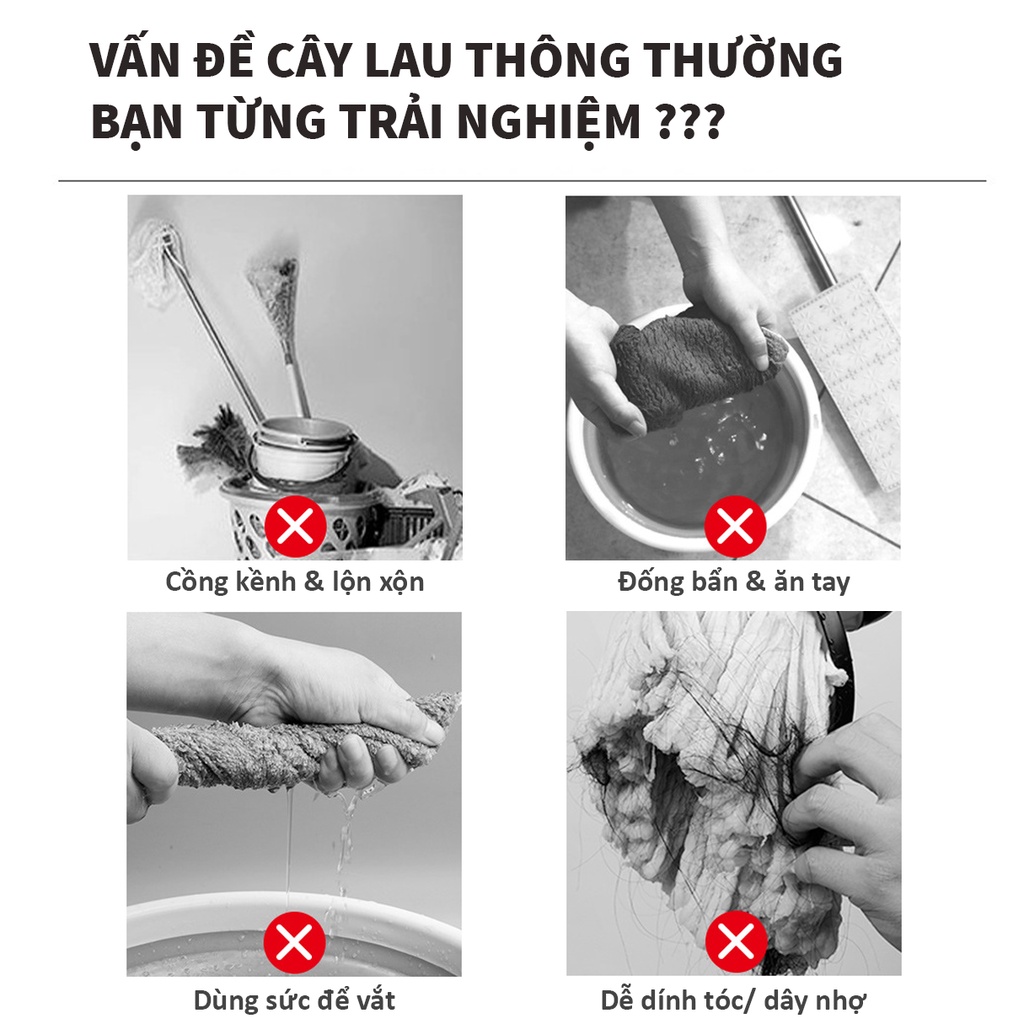 VẤN ĐỀ CÂY LAU THÔNG THƯỜNG BẠN TỪNG TRẢI NGHIỆM ???

Cồng kềnh & lộn xộn

Đống bẩn & ăn tay

Dùng sức để vắt

Dễ dính tóc/ dây nhợ