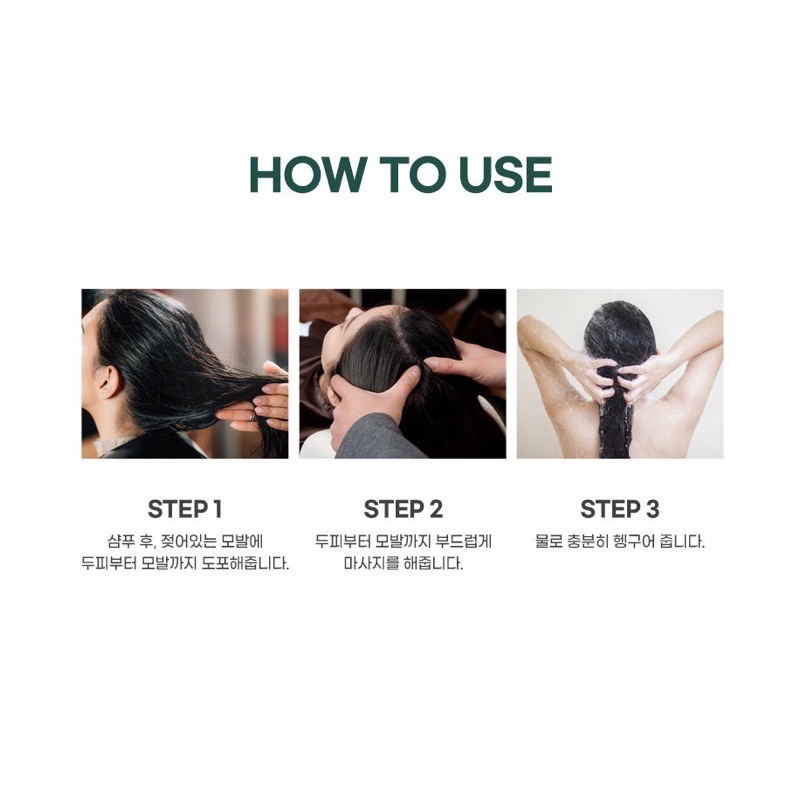 HOW TO USE

STEP 1
샴푸 후, 젖어있는 모발에 두피부터 모발까지 도포해줍니다.

STEP 2
두피부터 모발까지 부드럽게 마사지를 해줍니다.

STEP 3
물로 충분히 헹구어 줍니다.