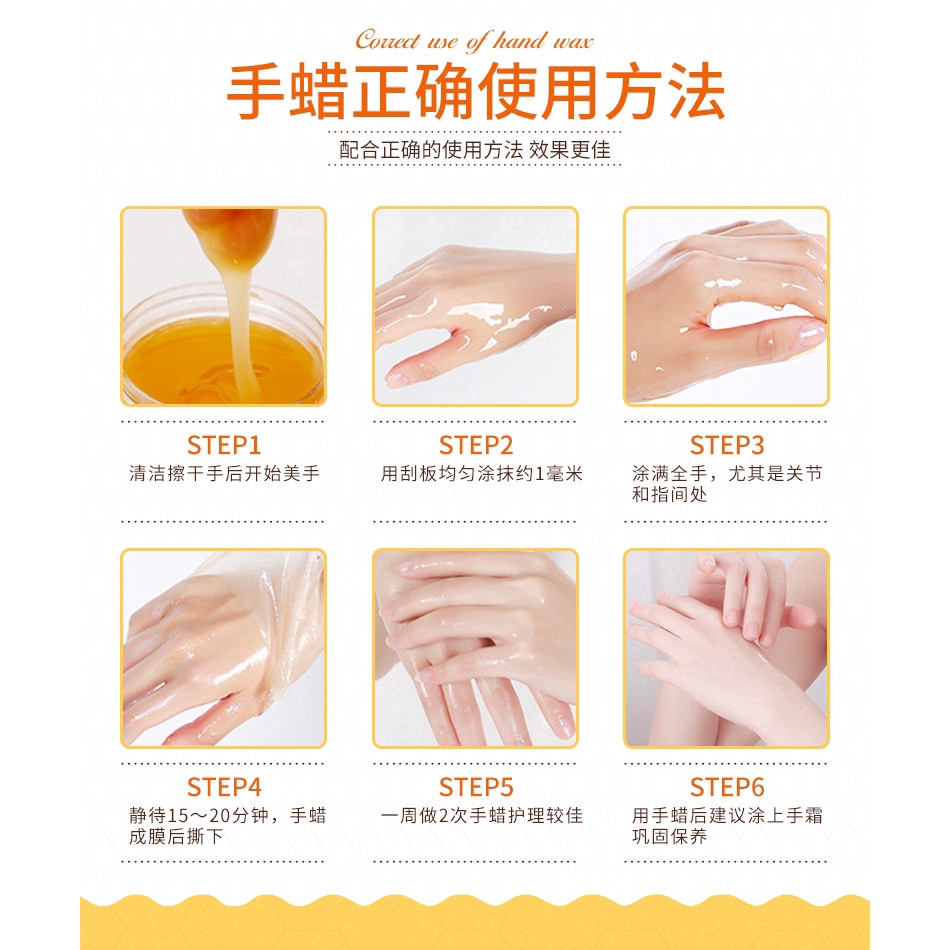 Correct use of hand wax

手蜡正确使用方法

配合正确的使用方法 效果更佳

STEP1
清洁擦干手后开始美手

STEP2
用刮板均匀涂抹约1毫米

STEP3
涂满全手，尤其是关节和指间处

STEP4
静待15～20分钟，手蜡成膜后撕下

STEP5
一周做2次手蜡护理较佳

STEP6
用手蜡后建议涂上手霜巩固保养