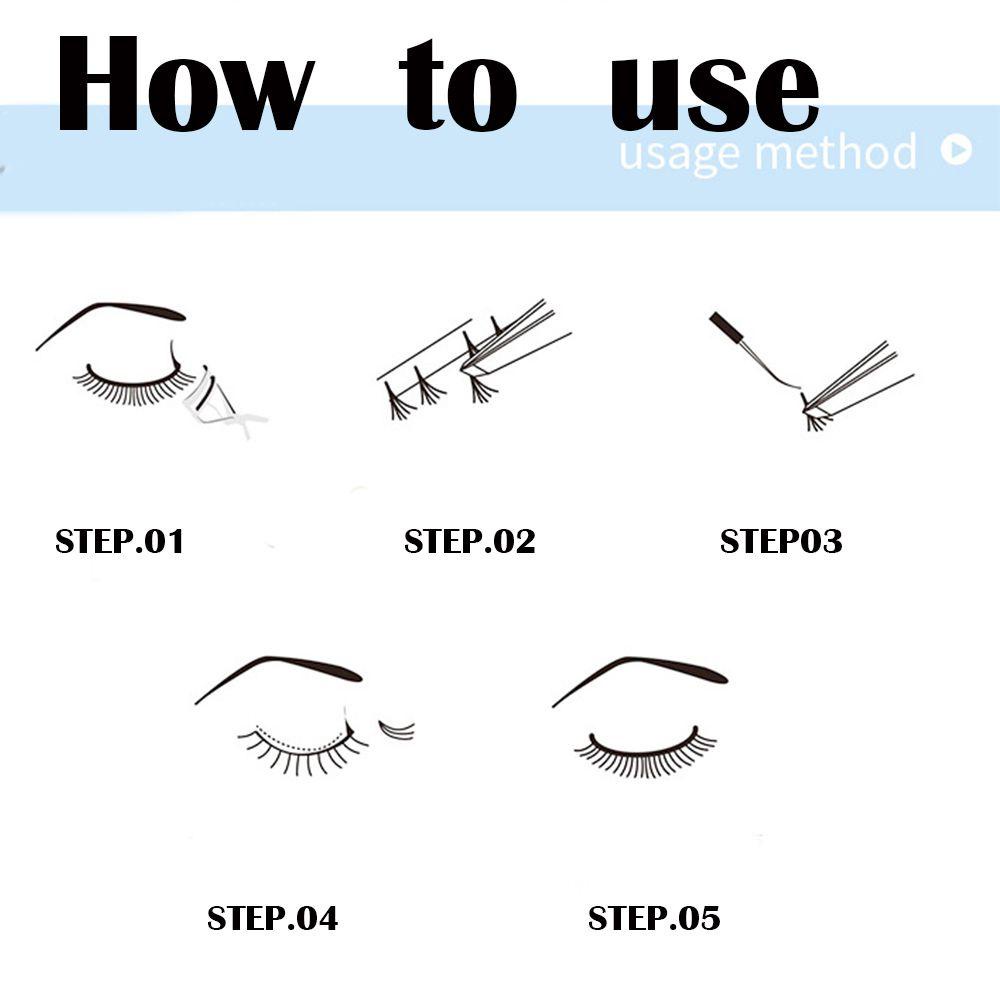 How to use

usage method

STEP.01

STEP.02

STEP03

STEP.04

STEP.05