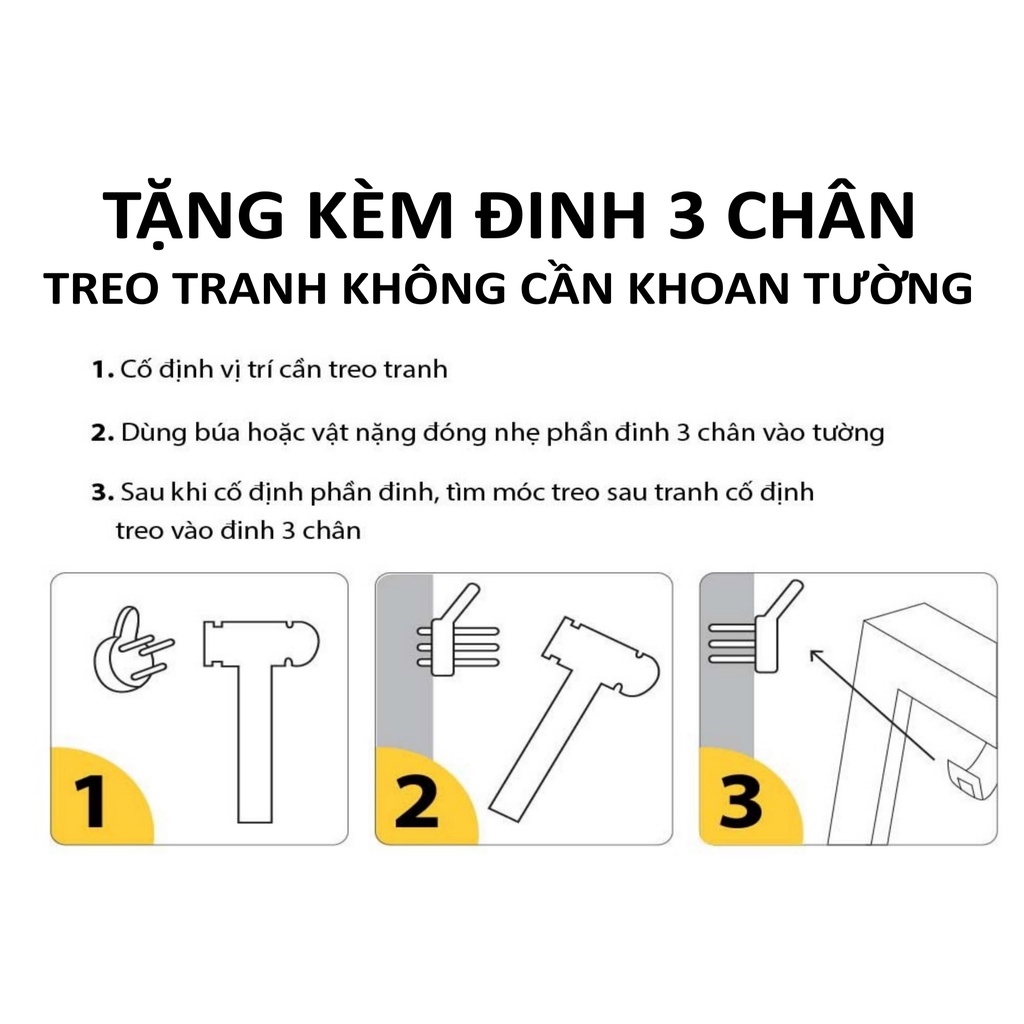 TẶNG KÈM ĐINH 3 CHÂN
TREO TRANH KHÔNG CẦN KHOAN TƯỜNG

1. Cố định vị trí cần treo tranh

2. Dùng búa hoặc vật nặng đóng nhẹ phần đinh 3 chân vào tường

3. Sau khi cố định phần đinh, tìm móc treo sau tranh cố định treo vào đinh 3 chân

1

2

3