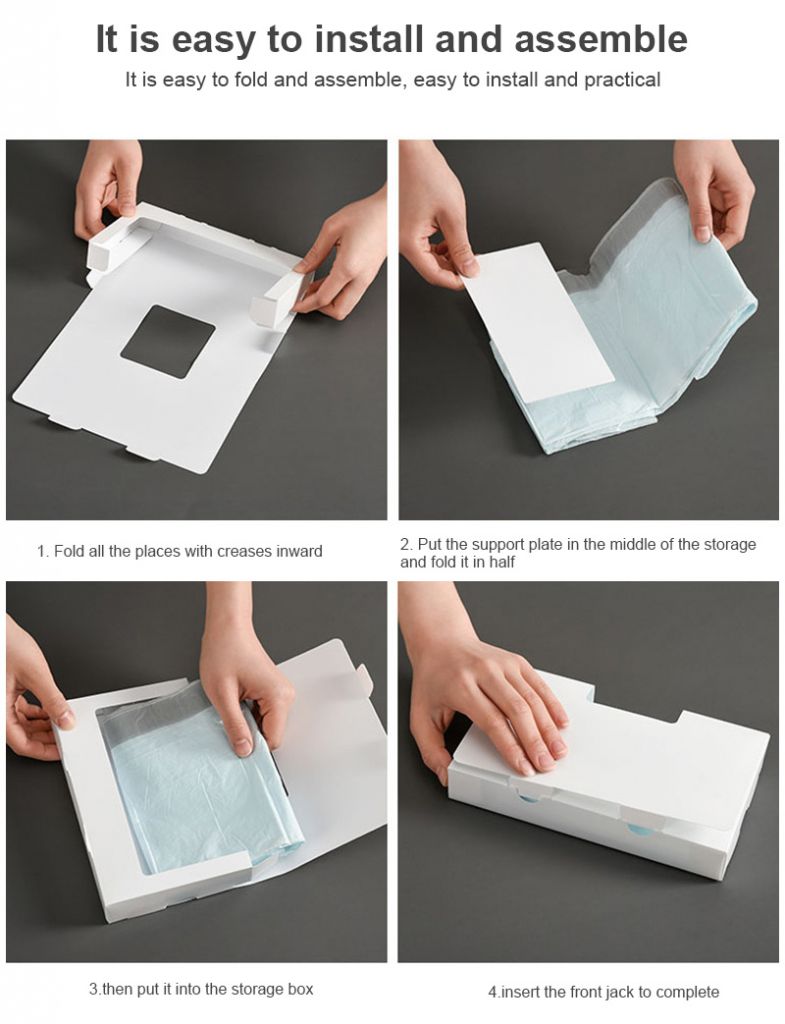 It is easy to install and assemble

It is easy to fold and assemble, easy to install and practical

1. Fold all the places with creases inward

2. Put the support plate in the middle of the storage and fold it in half

3.then put it into the storage box

4.insert the front jack to complete