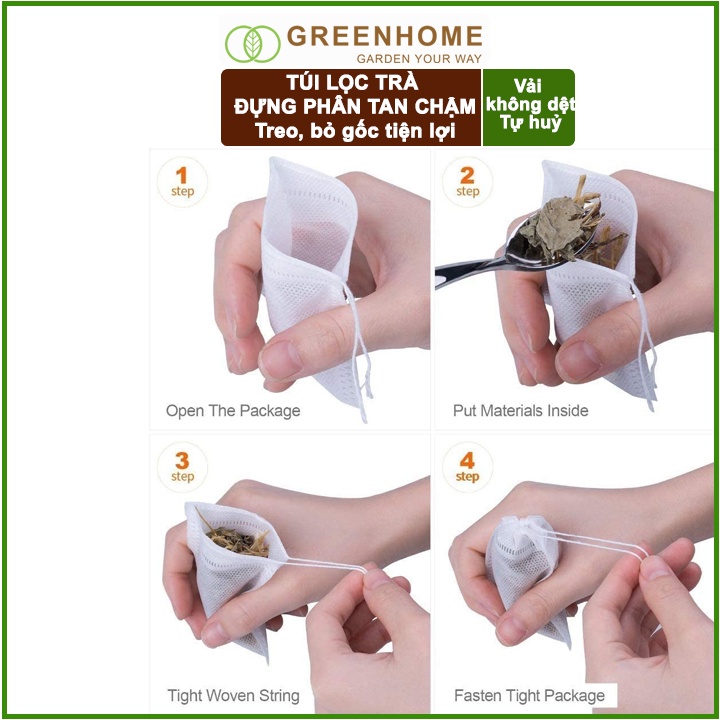 GREENHOME
GARDEN YOUR WAY

TÚI LỌC TRÀ
ĐỰNG PHÂN TAN CHẬM
Treo, bỏ gốc tiện lợi

Vải
không dệt
Tự huỷ

1
step

Open The Package

2
step

Put Materials Inside

3
step

Tight Woven String

4
step

Fasten Tight Package