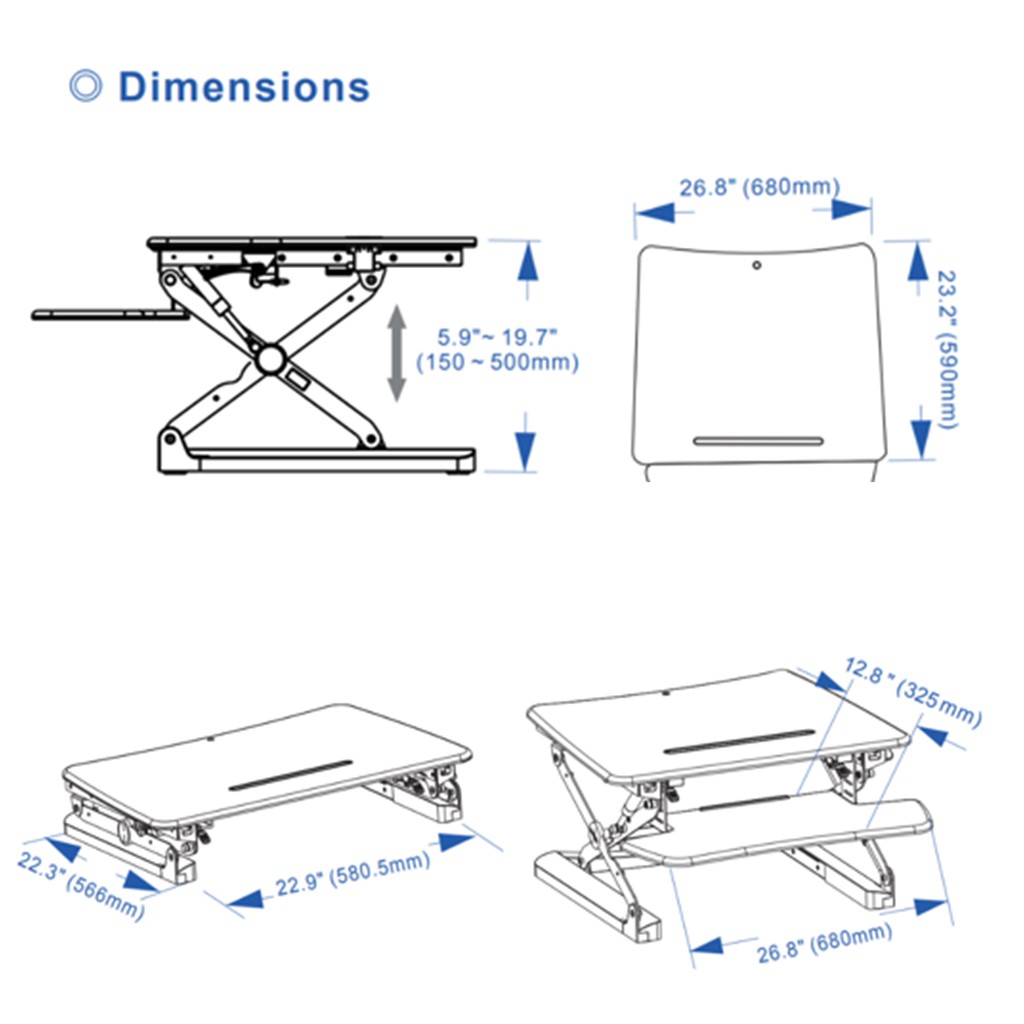 ◎ Dimensions

5.9"~ 19.7"
(150 ~ 500mm)

26.8" (680mm)

23.2" (590mm)

22.3" (566mm)

22.9" (580.5mm)

12.8 " (325mm)

26.8" (680mm)