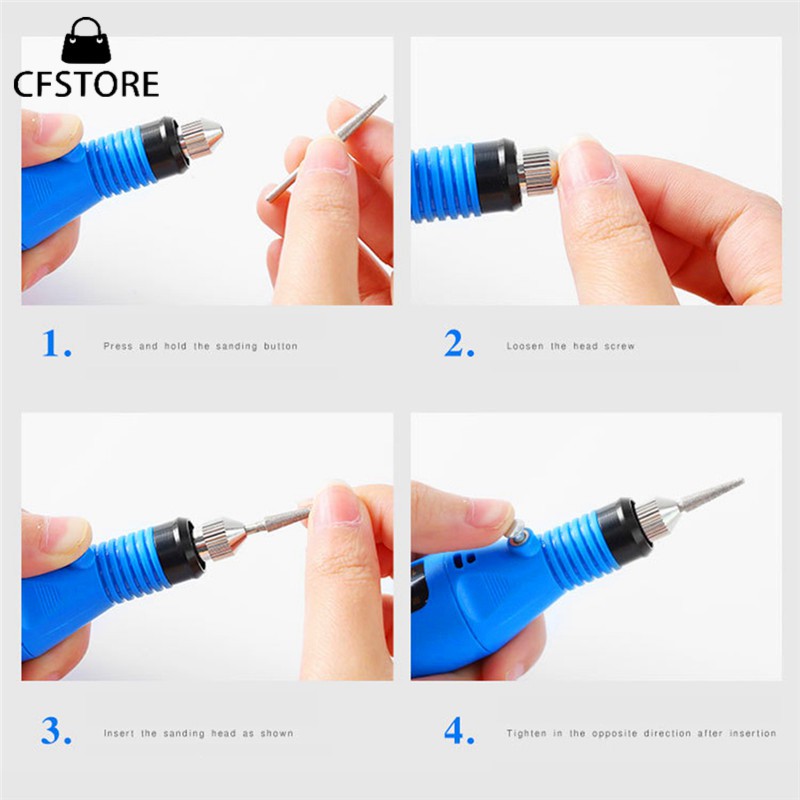 CFSTORE

1. Press and hold the sanding button

2. Loosen the head screw

3. Insert the sanding head as shown

4. Tighten in the opposite direction after insertion