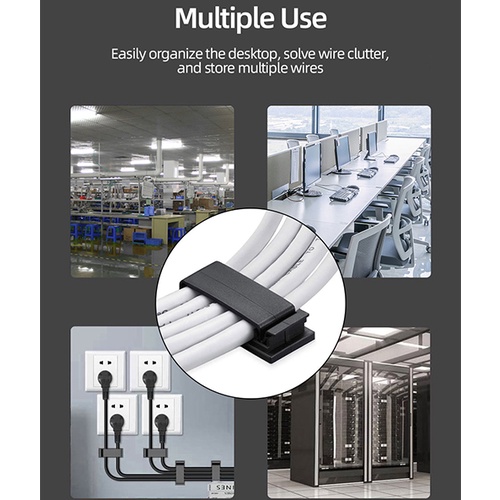 Multiple Use

Easily organize the desktop, solve wire clutter, and store multiple wires