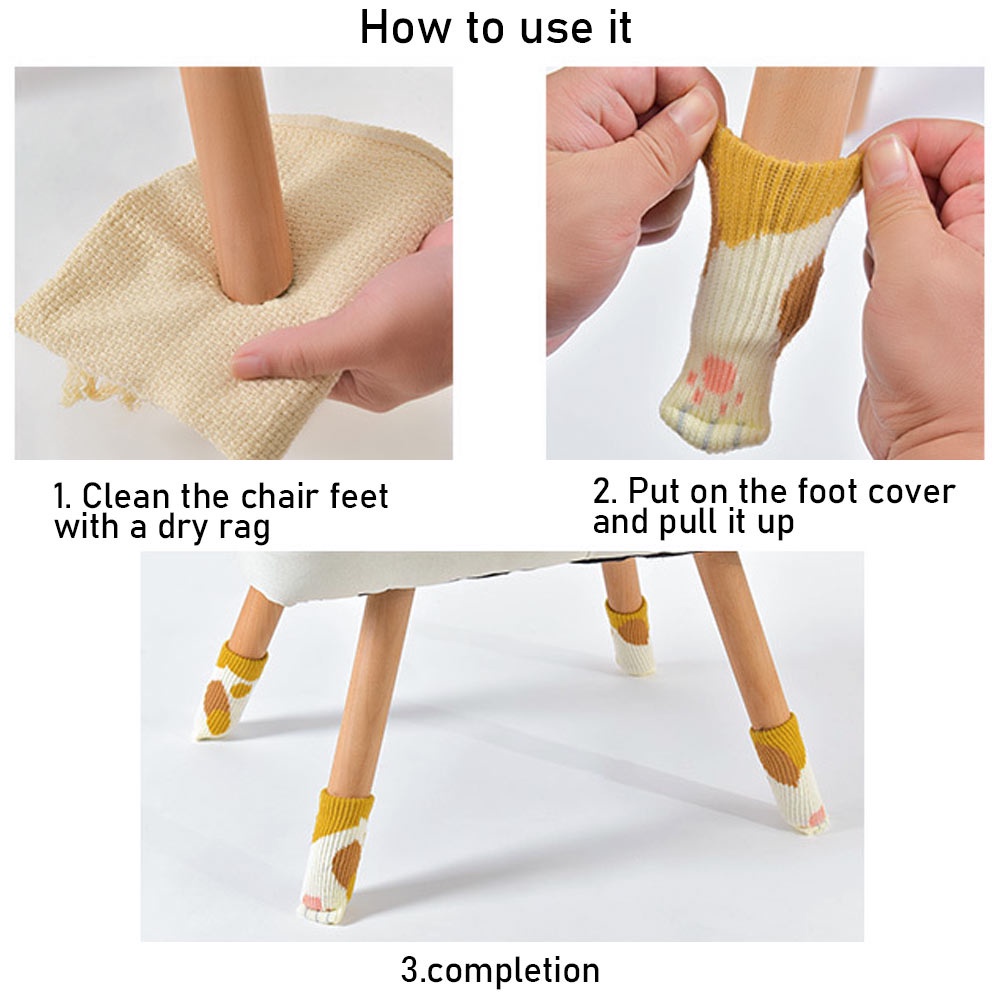 How to use it

1. Clean the chair feet with a dry rag

2. Put on the foot cover and pull it up

3.completion