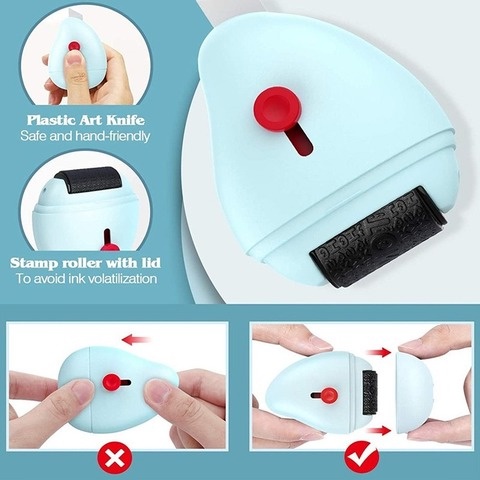 Plastic Art Knife
Safe and hand-friendly

Stamp roller with lid
To avoid ink volatilization