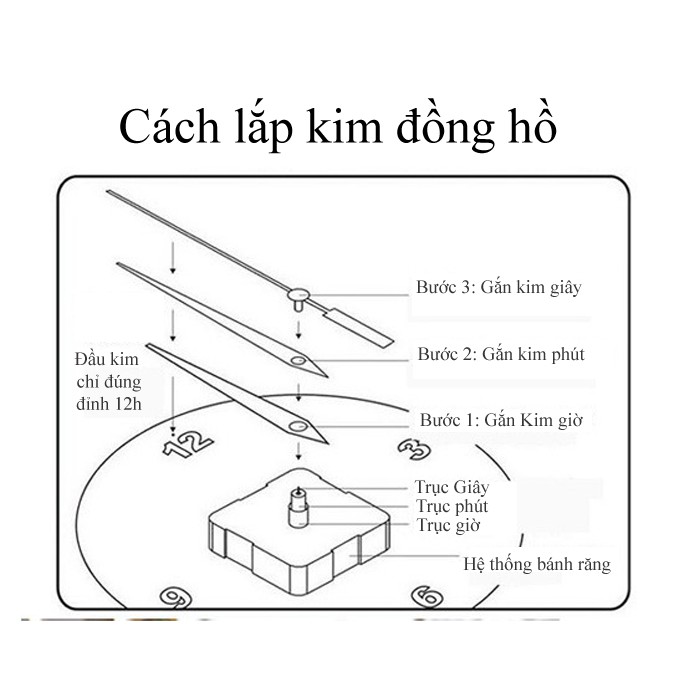 Cách lắp kim đồng hồ

Bước 3: Gắn kim giây

Bước 2: Gắn kim phút

Đầu kim chỉ đúng đỉnh 12h

Bước 1: Gắn Kim giờ

12

3

Trục Giây
Trục phút
Trục giờ

Hệ thống bánh răng

9

6