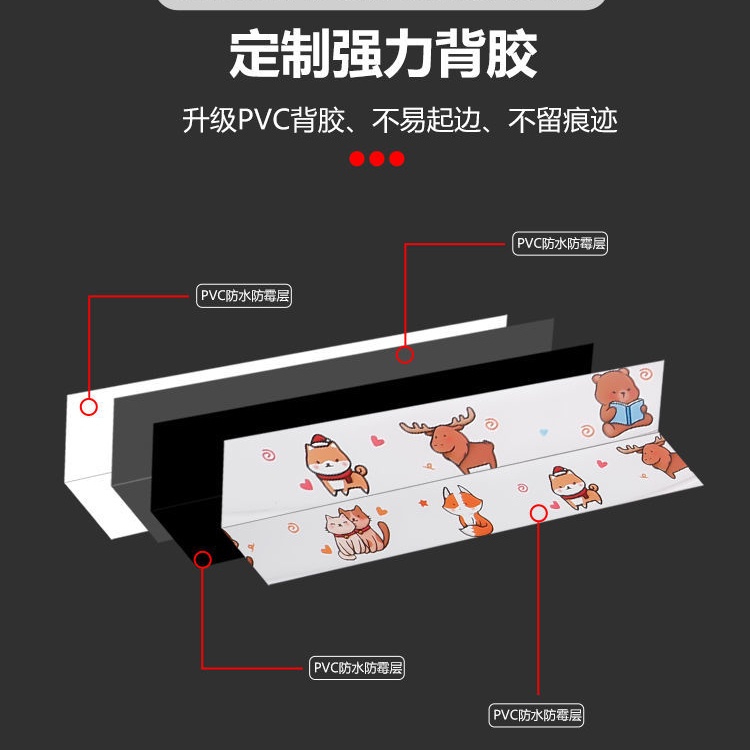 定制强力背胶

升级PVC背胶、不易起边、不留痕迹

PVC防水防霉层

PVC防水防霉层

PVC防水防霉层

PVC防水防霉层