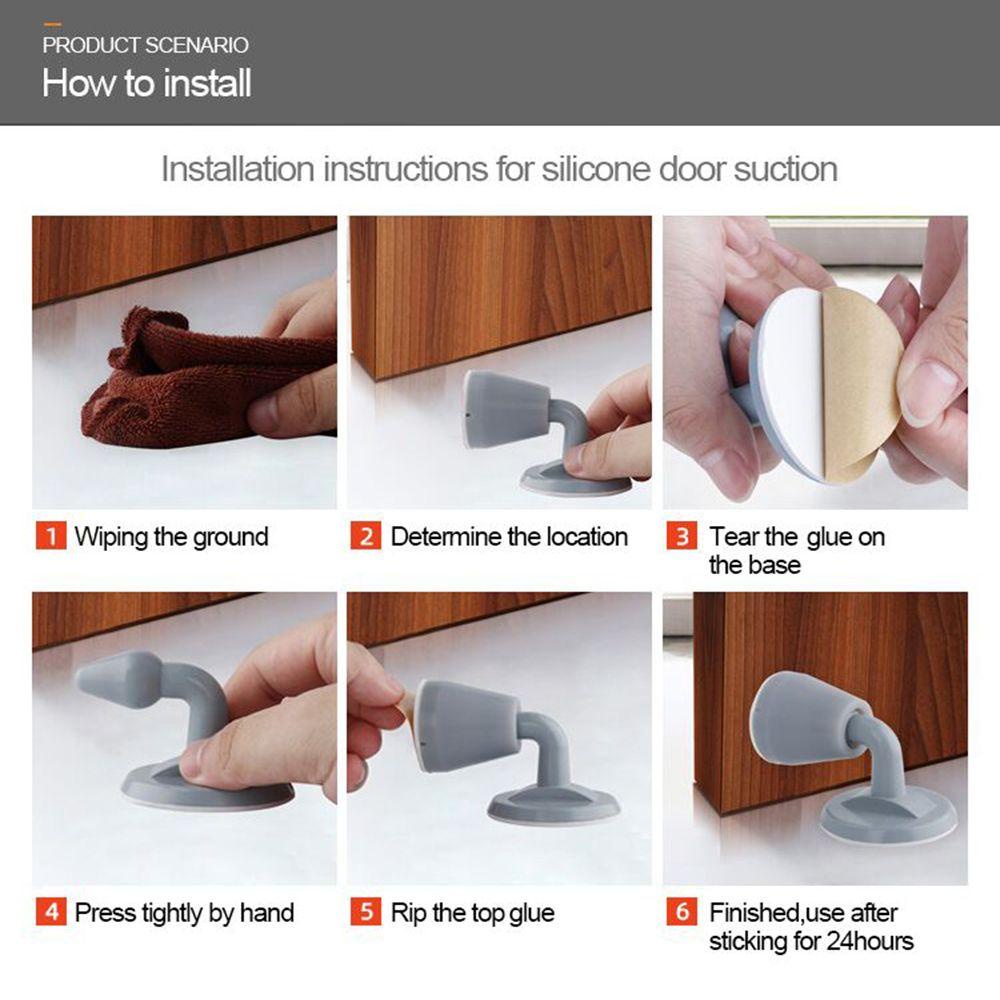 PRODUCT SCENARIO
How to install

Installation instructions for silicone door suction

1 Wiping the ground

2 Determine the location

3 Tear the glue on the base

4 Press tightly by hand

5 Rip the top glue

6 Finished,use after sticking for 24hours