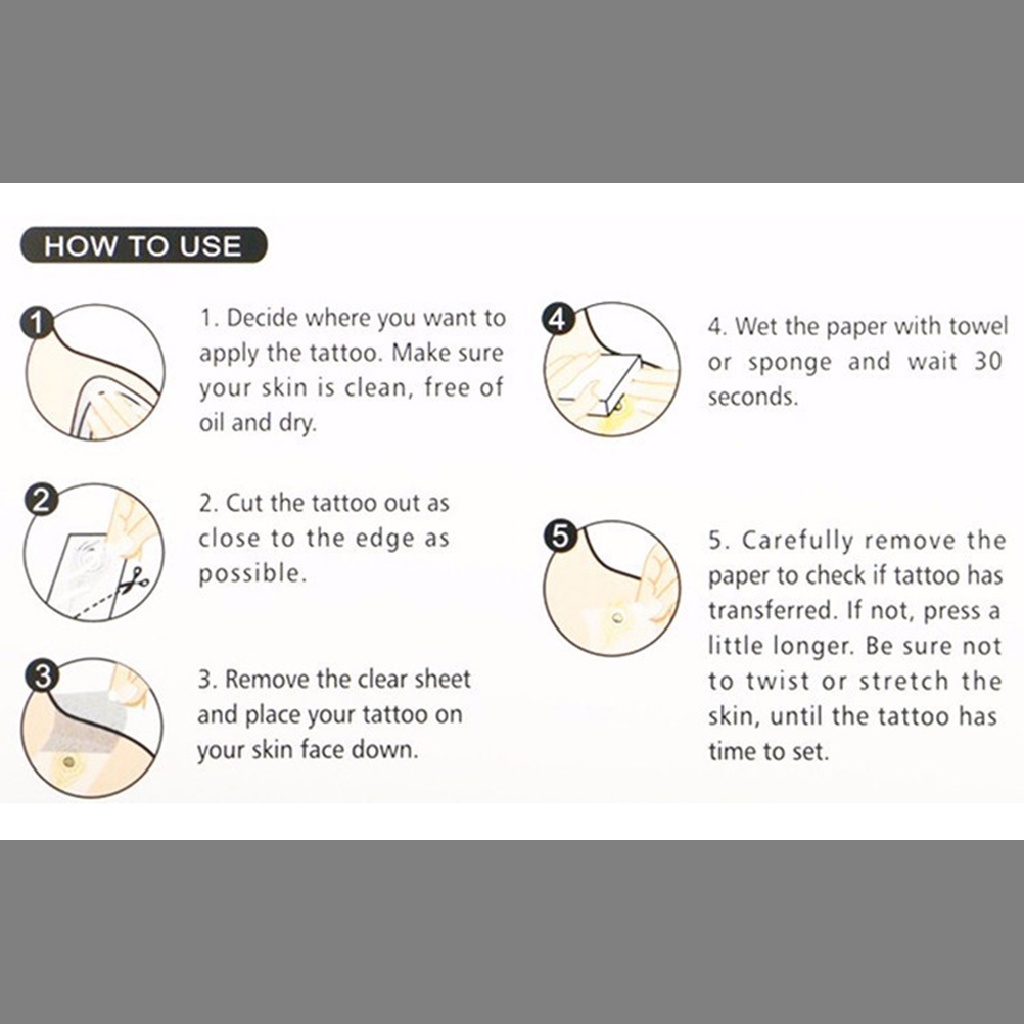 HOW TO USE

1

1. Decide where you want to apply the tattoo. Make sure your skin is clean, free of oil and dry.

2

2. Cut the tattoo out as close to the edge as possible.

3

3. Remove the clear sheet and place your tattoo on your skin face down.

4

4. Wet the paper with towel or sponge and wait 30 seconds.

5

5. Carefully remove the paper to check if tattoo has transferred. If not, press a little longer. Be sure not to twist or stretch the skin, until the tattoo has time to set.