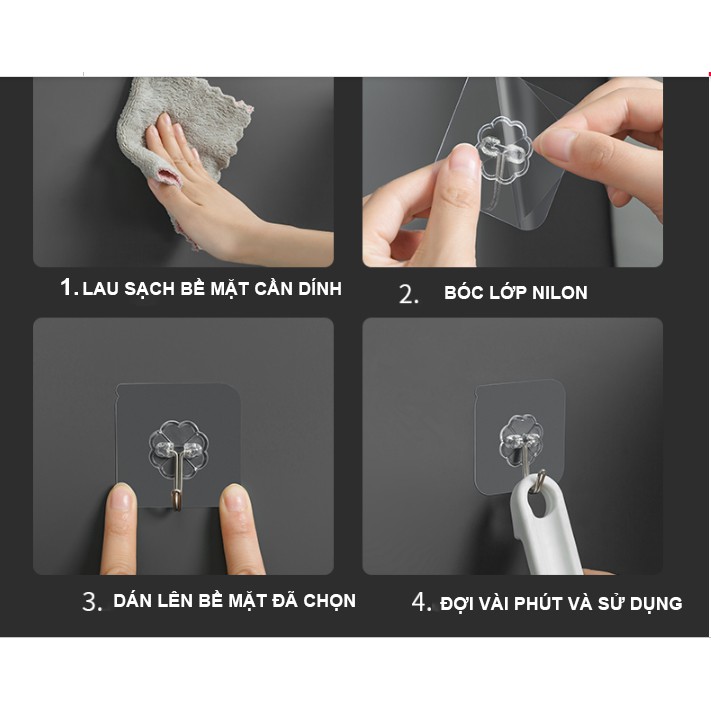 1. LAU SẠCH BỀ MẶT CẦN DÍNH

2. BÓC LỚP NILON

3. DÁN LÊN BỀ MẶT ĐÃ CHỌN

4. ĐỢI VÀI PHÚT VÀ SỬ DỤNG