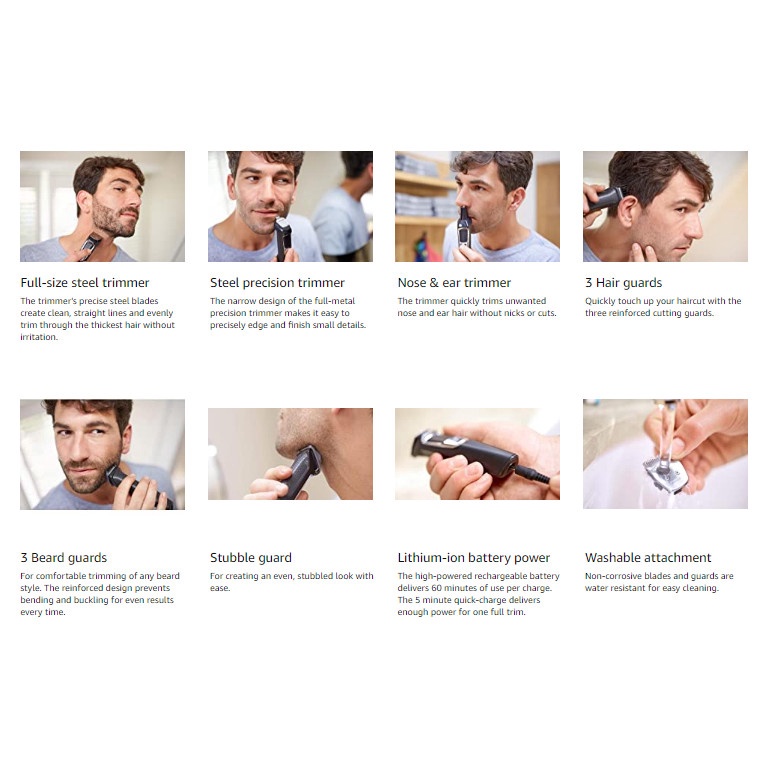 Full-size steel trimmer
The trimmer's precise steel blades create clean, straight lines and evenly trim through the thickest hair without irritation.

Steel precision trimmer
The narrow design of the full-metal precision trimmer makes it easy to precisely edge and finish small details.

Nose & ear trimmer
The trimmer quickly trims unwanted nose and ear hair without nicks or cuts.

3 Hair guards
Quickly touch up your haircut with the three reinforced cutting guards.

3 Beard guards
For comfortable trimming of any beard style. The reinforced design prevents bending and buckling for even results every time.

Stubble guard
For creating an even, stubbled look with ease.

Lithium-ion battery power
The high-powered rechargeable battery delivers 60 minutes of use per charge. The 5 minute quick-charge delivers enough power for one full trim.

Washable attachment
Non-corrosive blades and guards are water resistant for easy cleaning.