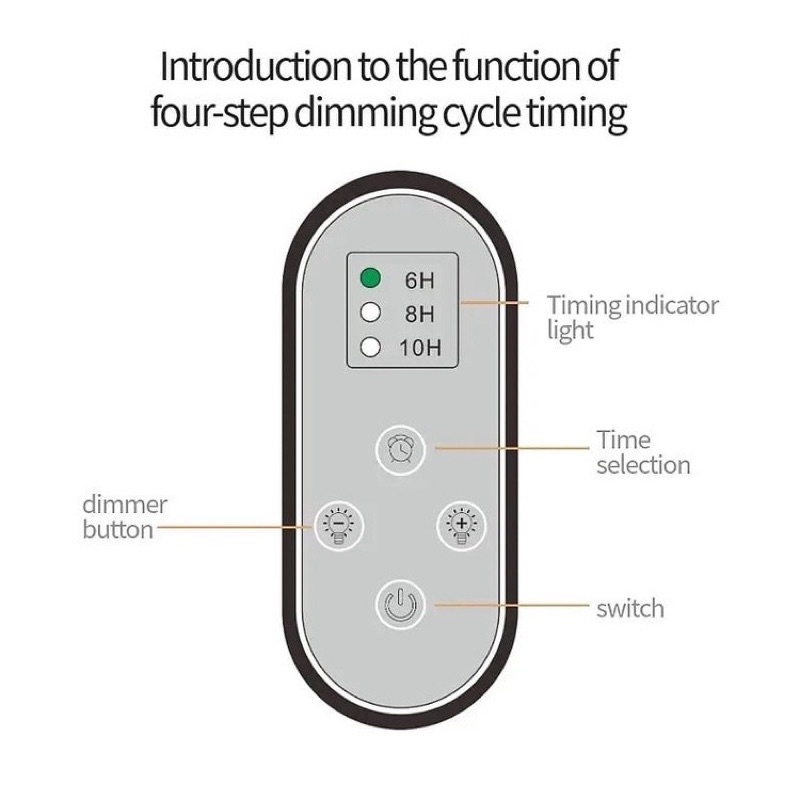 Introduction to the function of four-step dimming cycle timing

6H
8H
10H

Timing indicator light

Time selection

dimmer button

switch