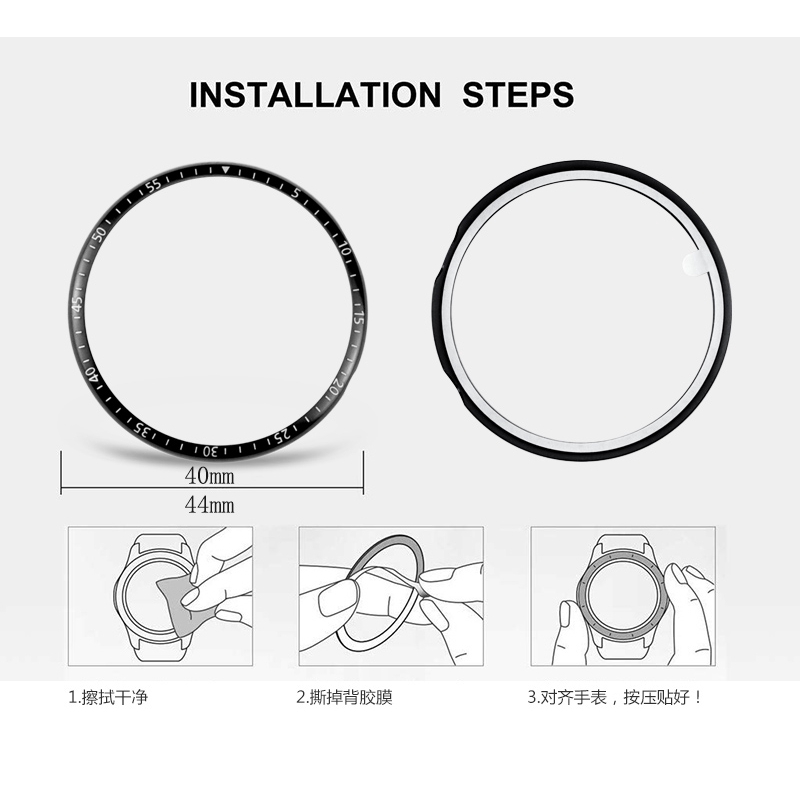 INSTALLATION STEPS

55
5
10
15
20
25
30
35
40
45
50

40mm
44mm

1.擦拭干净

2.撕掉背胶膜

3.对齐手表，按压贴好！