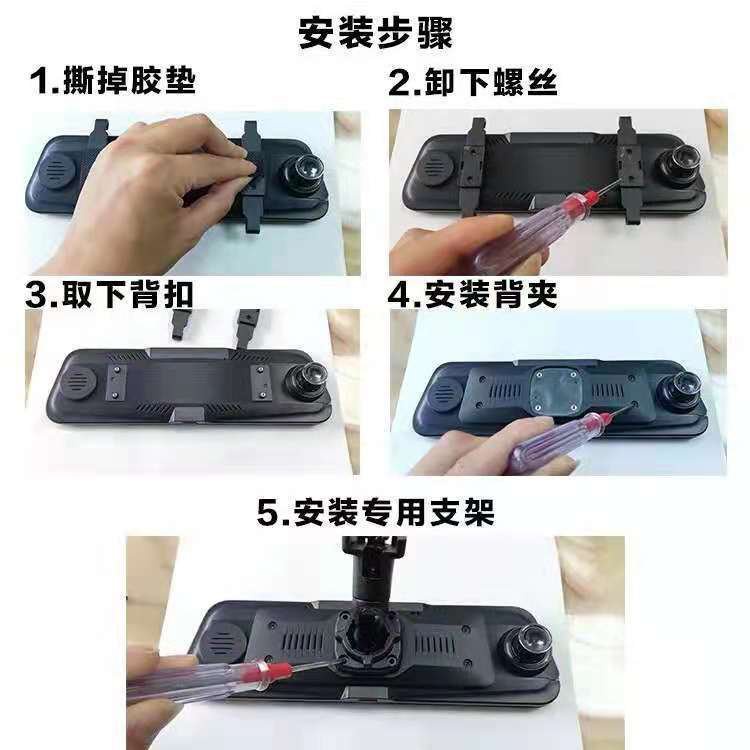 安装步骤

1.撕掉胶垫

2.卸下螺丝

3.取下背扣

4.安装背夹

5.安装专用支架